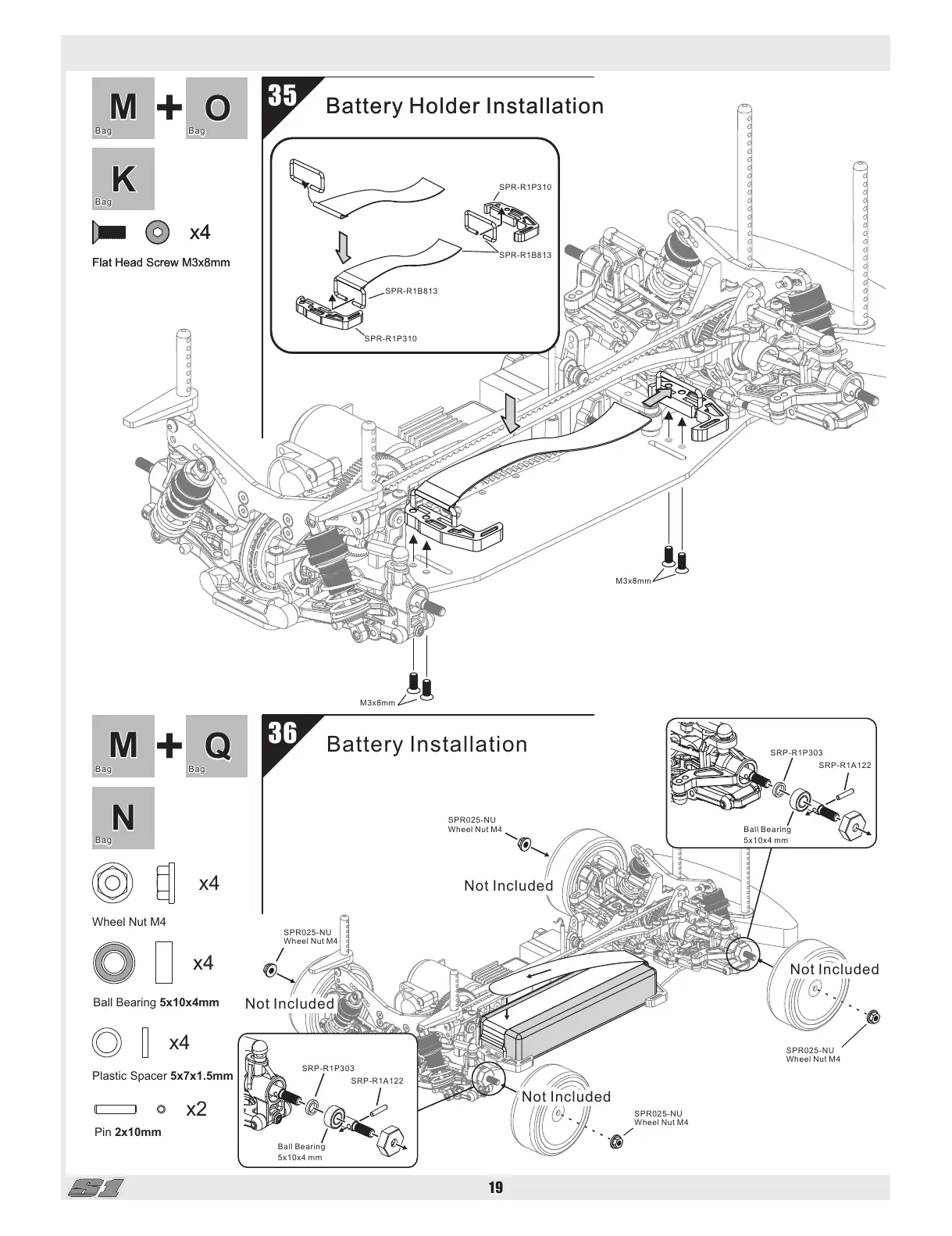 M Bag + O Bag

K Bag

x4

Flat Head Screw M3x8mm

35 Battery Holder Installation

SPR-R1P310

SPR-R1B813

SPR-R1B813

SPR-R1P310

M3x8mm

M3x8mm

M Bag + Q Bag

N Bag

x4

Wheel Nut M4

x4

Ball Bearing 5x10x4mm

x4

Plastic Spacer 5x7x1.5mm

x2

Pin 2x10mm

36 Battery Installation

SRP-R1P303

SRP-R1A122

Ball Bearing 5x10x4 mm

SPR025-NU Wheel Nut M4

Not Included

SPR025-NU Wheel Nut M4

Not Included

Not Included

SPR025-NU Wheel Nut M4

SRP-R1P303

SRP-R1A122

Ball Bearing 5x10x4 mm

Not Included

SPR025-NU Wheel Nut M4

S1

19