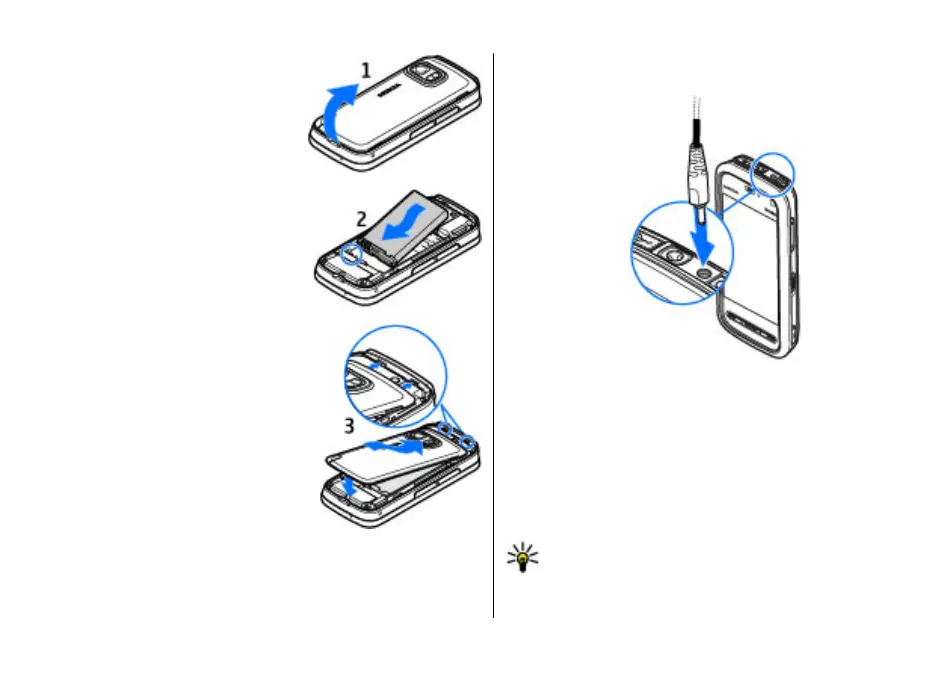 1

2

3