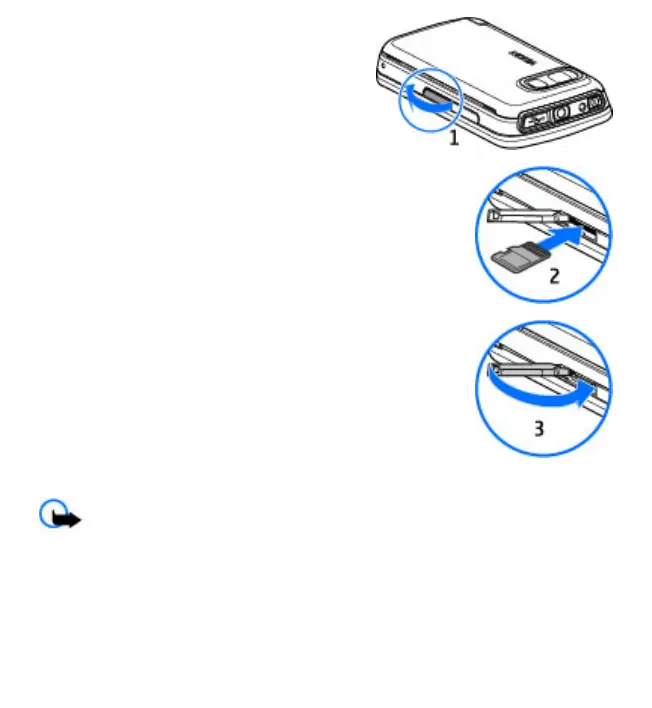 1

2

3