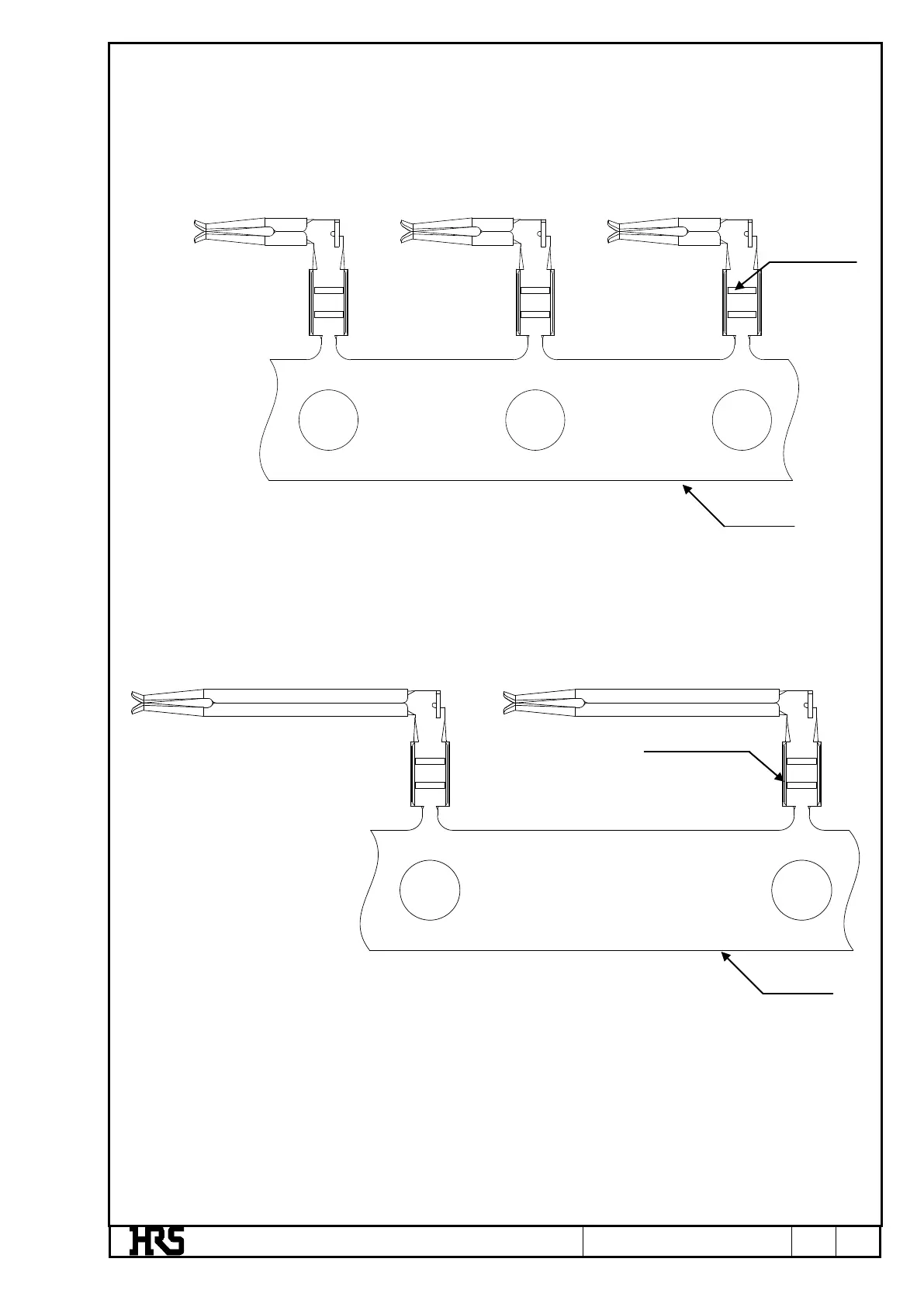 HRS