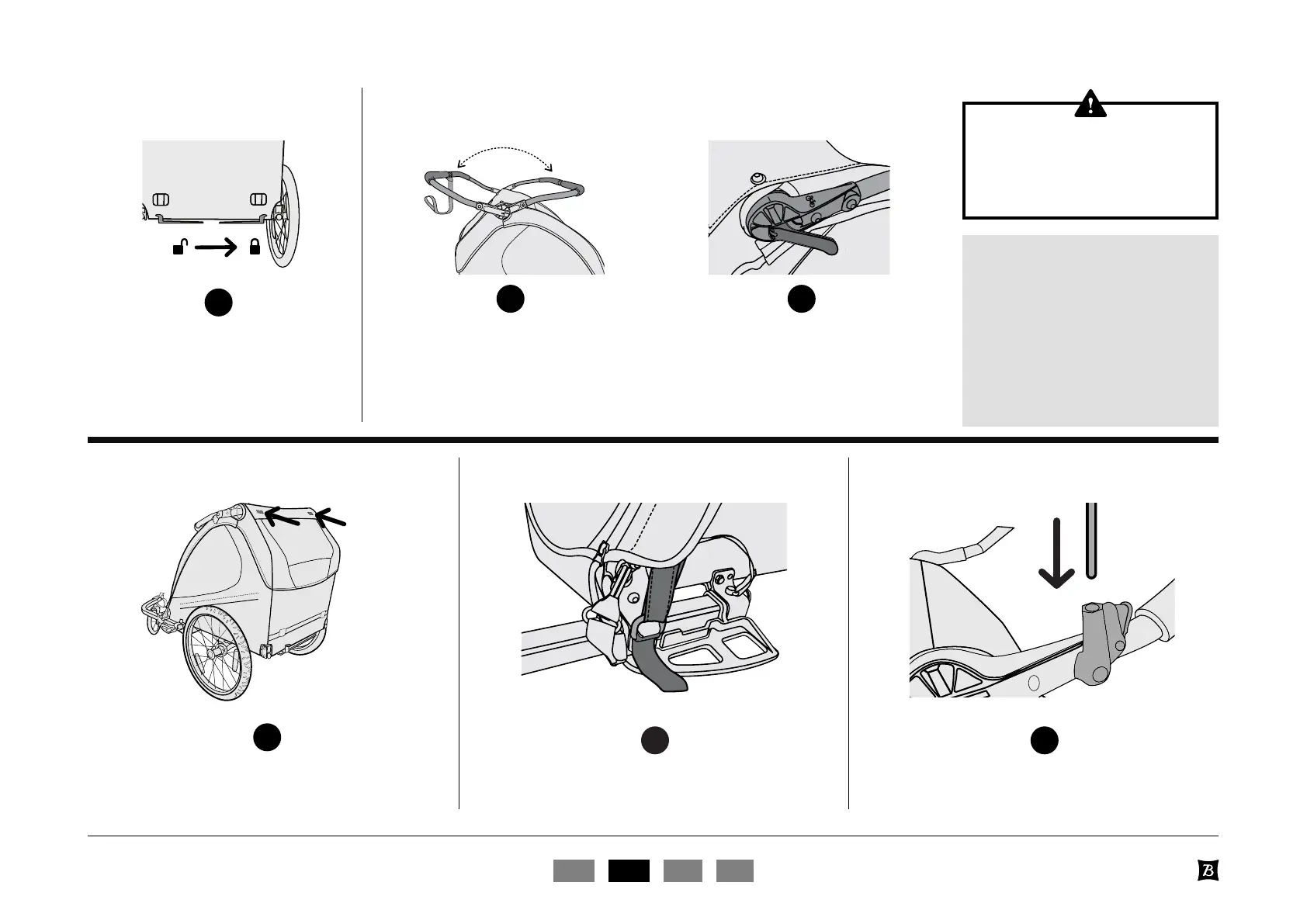 B