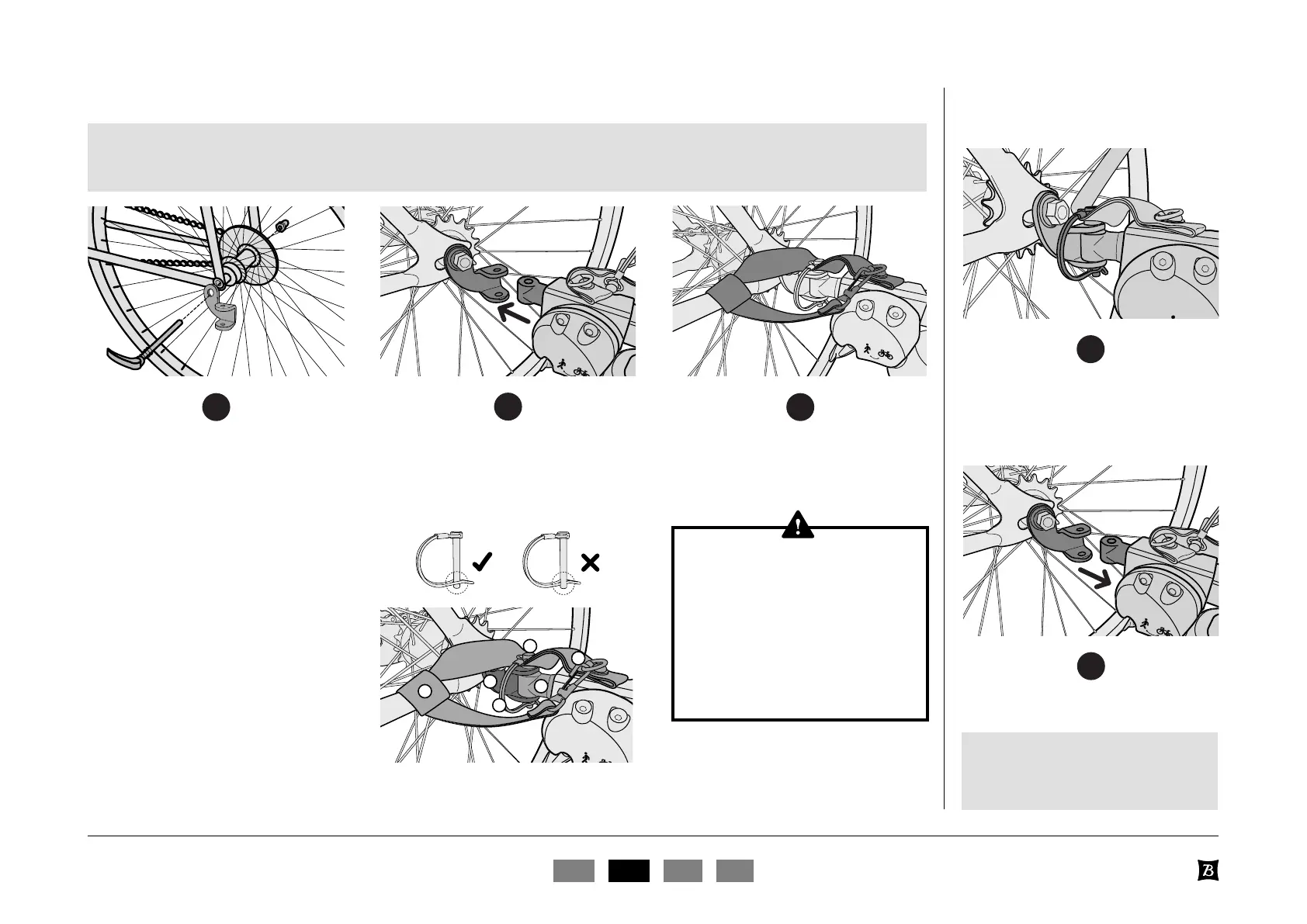 B