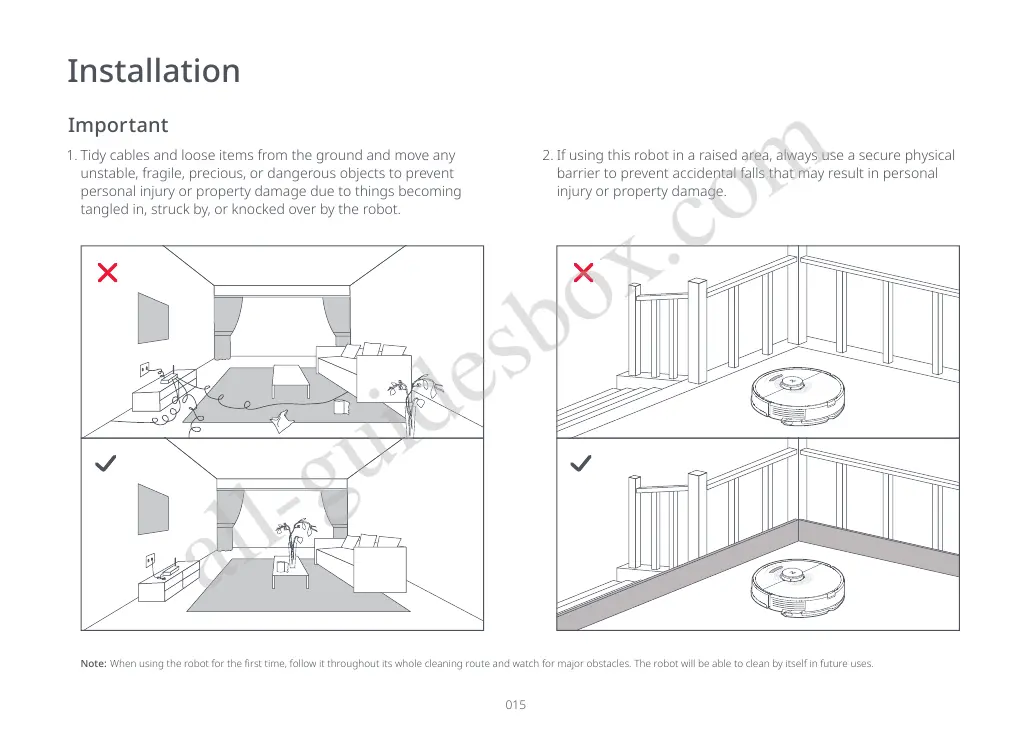 Installation

Important

1. Tidy cables and loose items from the ground and move any unstable, fragile, precious, or dangerous objects to prevent personal injury or property damage due to things becoming tangled in, struck by, or knocked over by the robot.

2. If using this robot in a raised area, always use a secure physical barrier to prevent accidental falls that may result in personal injury or property damage.

all-guidesbox.com

Note: When using the robot for the first time, follow it throughout its whole cleaning route and watch for major obstacles. The robot will be able to clean by itself in future uses.

015