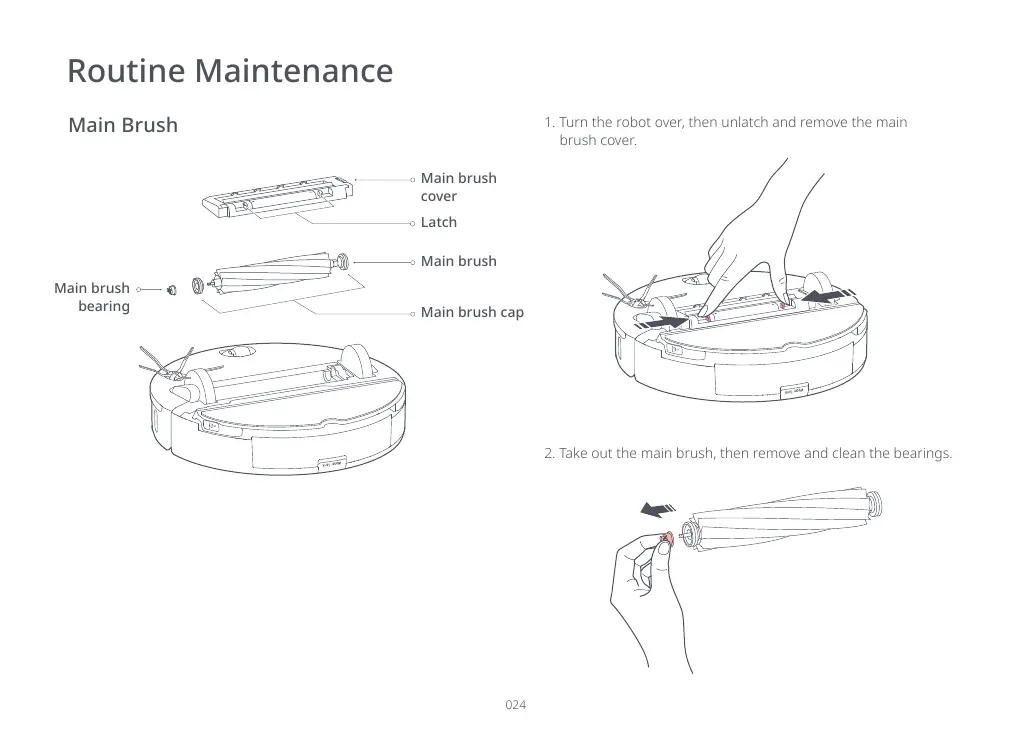 Routine Maintenance

Main Brush

Main brush cover

Latch

Main brush

Main brush bearing

Main brush cap

1. Turn the robot over, then unlatch and remove the main brush cover.

2. Take out the main brush, then remove and clean the bearings.

024