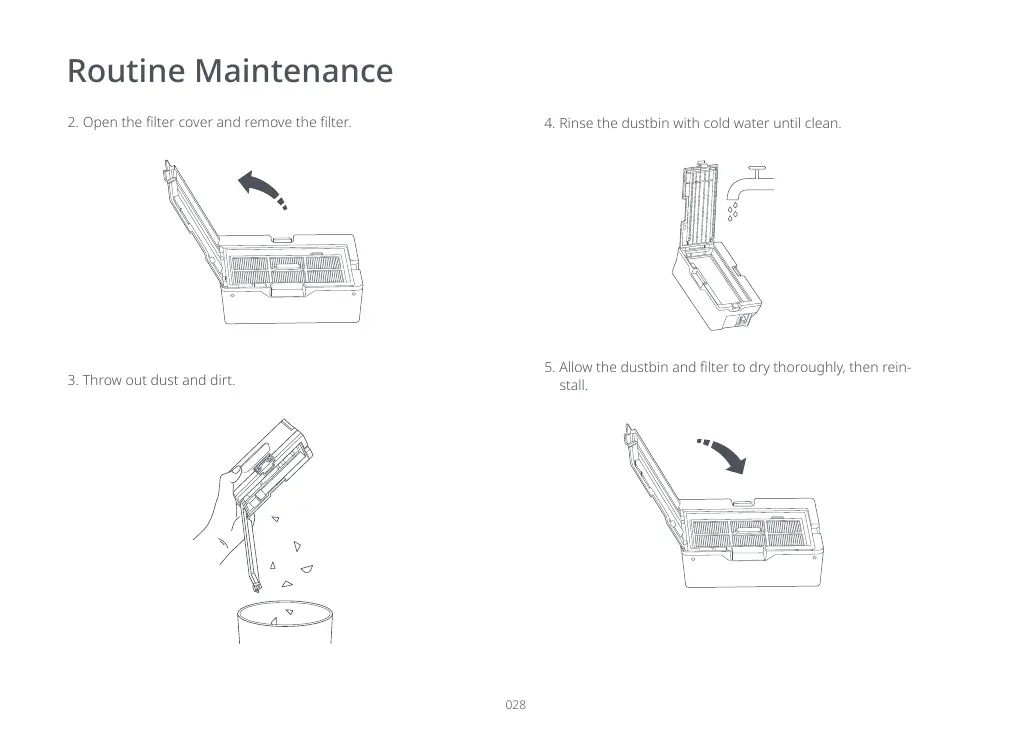 Routine Maintenance

2. Open the filter cover and remove the filter.

3. Throw out dust and dirt.

4. Rinse the dustbin with cold water until clean.

5. Allow the dustbin and filter to dry thoroughly, then reinstall.

028