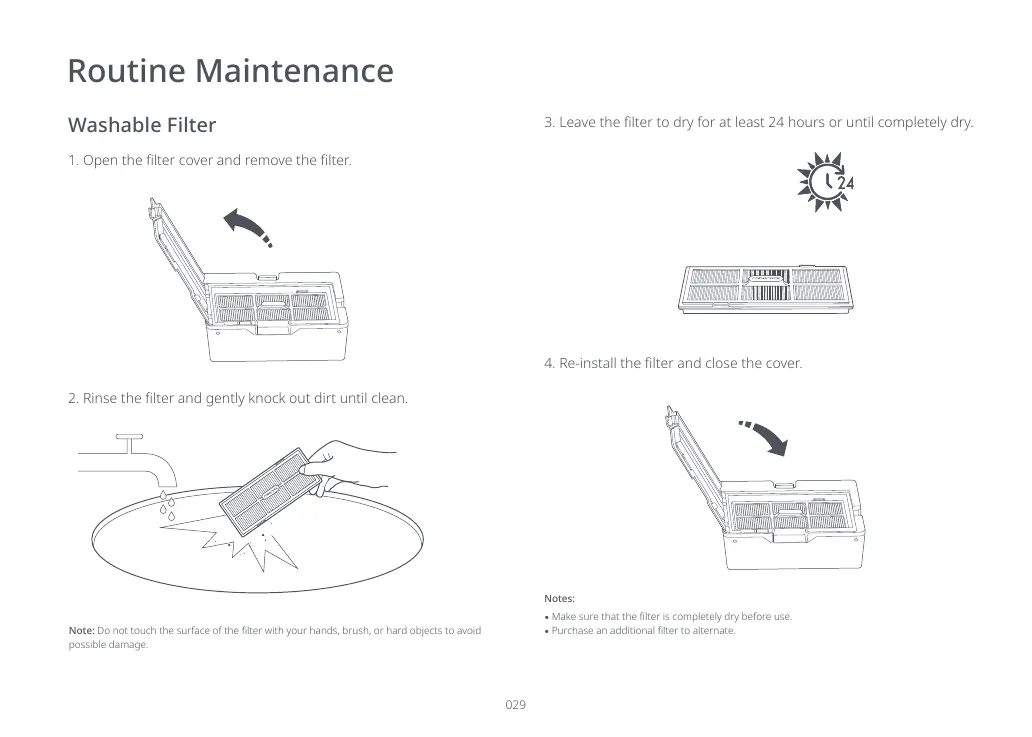 Routine Maintenance

Washable Filter

1. Open the filter cover and remove the filter.

2. Rinse the filter and gently knock out dirt until clean.

Note: Do not touch the surface of the filter with your hands, brush, or hard objects to avoid possible damage.

3. Leave the filter to dry for at least 24 hours or until completely dry.

24

4. Re-install the filter and close the cover.

Notes:
• Make sure that the filter is completely dry before use.
• Purchase an additional filter to alternate.

029