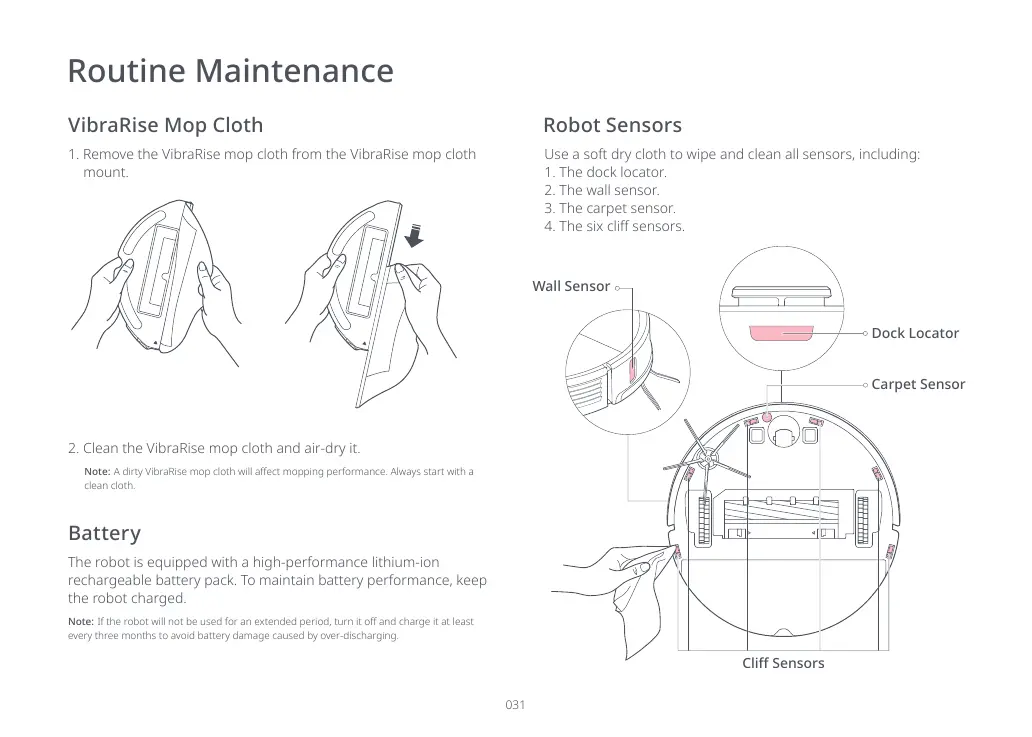 Routine Maintenance

VibraRise Mop Cloth

1. Remove the VibraRise mop cloth from the VibraRise mop cloth mount.

2. Clean the VibraRise mop cloth and air-dry it.

Note: A dirty VibraRise mop cloth will affect mopping performance. Always start with a clean cloth.

Battery

The robot is equipped with a high-performance lithium-ion rechargeable battery pack. To maintain battery performance, keep the robot charged.

Note: If the robot will not be used for an extended period, turn it off and charge it at least every three months to avoid battery damage caused by over-discharging.

Robot Sensors

Use a soft dry cloth to wipe and clean all sensors, including:
1. The dock locator.
2. The wall sensor.
3. The carpet sensor.
4. The six cliff sensors.

Wall Sensor

Dock Locator

Carpet Sensor

Cliff Sensors

031