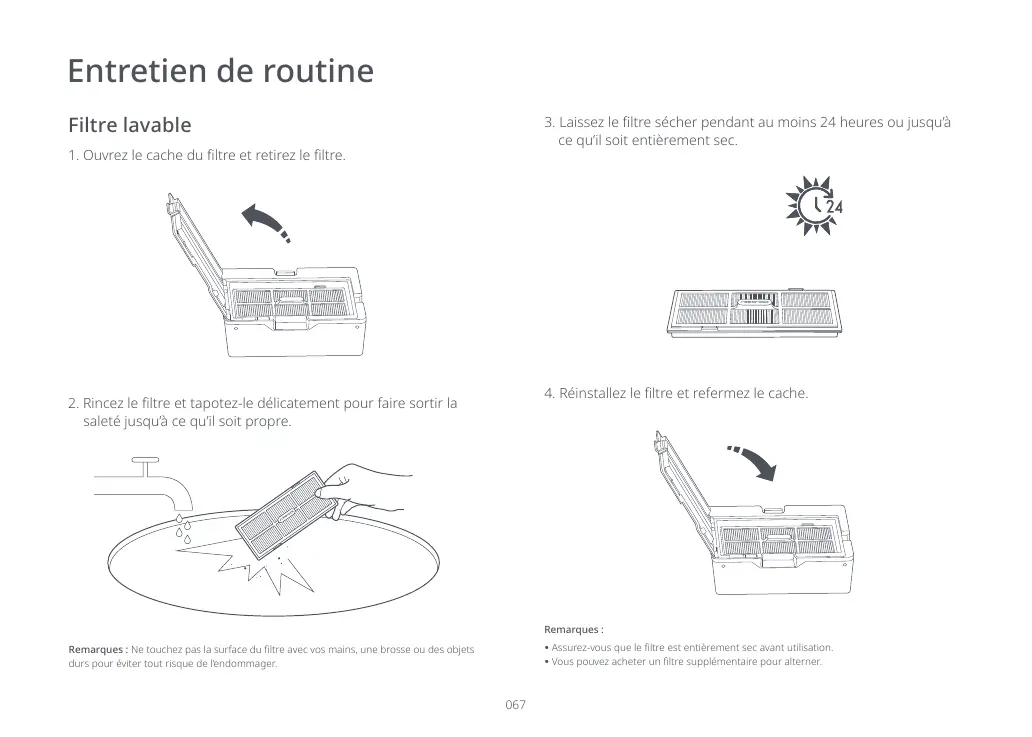 Entretien de routine

Filtre lavable

1. Ouvrez le cache du filtre et retirez le filtre.

2. Rincez le filtre et tapotez-le délicatement pour faire sortir la saleté jusqu'à ce qu'il soit propre.

Remarques : Ne touchez pas la surface du filtre avec vos mains, une brosse ou des objets durs pour éviter tout risque de l'endommager.

3. Laissez le filtre sécher pendant au moins 24 heures ou jusqu'à ce qu'il soit entièrement sec.

24

4. Réinstallez le filtre et refermez le cache.

Remarques :

• Assurez-vous que le filtre est entièrement sec avant utilisation.
• Vous pouvez acheter un filtre supplémentaire pour alterner.

067