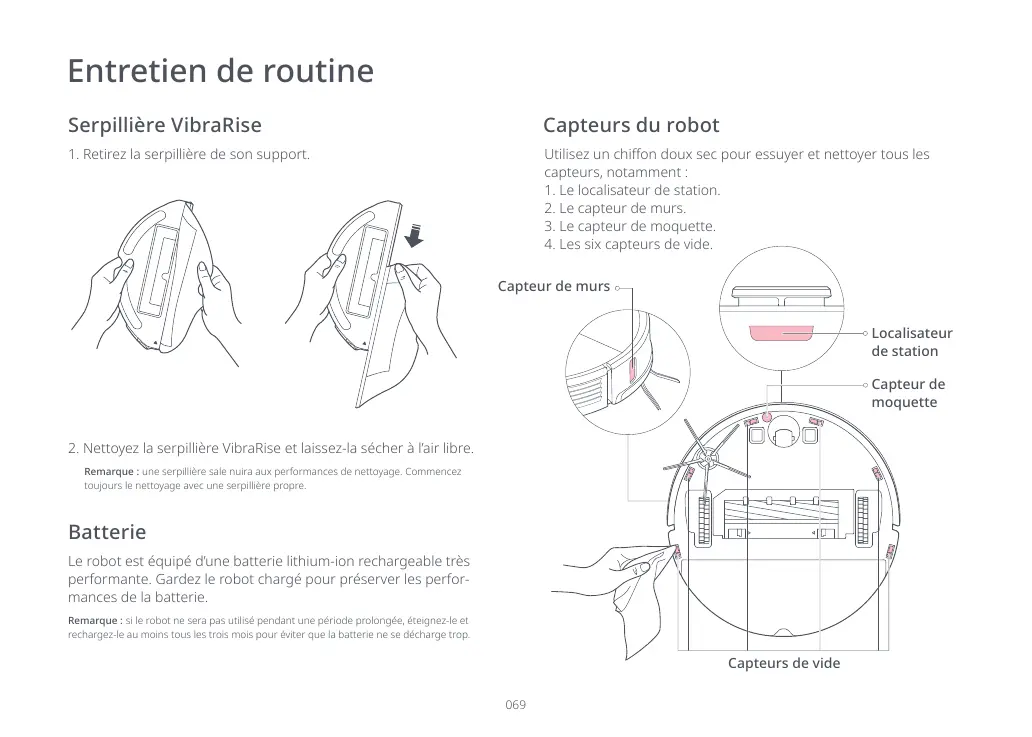 Entretien de routine

Serpillière VibraRise

1. Retirez la serpillière de son support.

2. Nettoyez la serpillière VibraRise et laissez-la sécher à l'air libre.

Remarque : une serpillière sale nuira aux performances de nettoyage. Commencez toujours le nettoyage avec une serpillière propre.

Batterie

Le robot est équipé d'une batterie lithium-ion rechargeable très performante. Gardez le robot chargé pour préserver les performances de la batterie.

Remarque : si le robot ne sera pas utilisé pendant une période prolongée, éteignez-le et rechargez-le au moins tous les trois mois pour éviter que la batterie ne se décharge trop.

Capteurs du robot

Utilisez un chiffon doux sec pour essuyer et nettoyer tous les capteurs, notamment :
1. Le localisateur de station.
2. Le capteur de murs.
3. Le capteur de moquette.
4. Les six capteurs de vide.

Capteur de murs

Localisateur de station

Capteur de moquette

Capteurs de vide

069