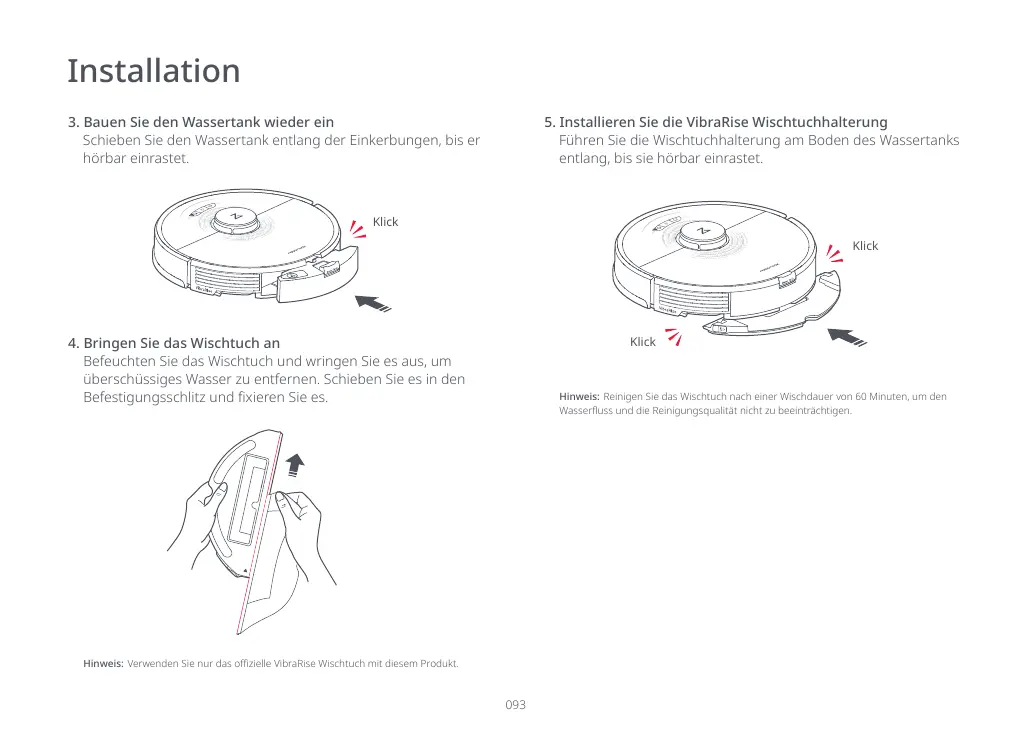 Installation

3. Bauen Sie den Wassertank wieder ein
Schieben Sie den Wassertank entlang der Einkerbungen, bis er hörbar einrastet.

Klick

4. Bringen Sie das Wischtuch an
Befeuchten Sie das Wischtuch und wringen Sie es aus, um überschüssiges Wasser zu entfernen. Schieben Sie es in den Befestigungsschlitz und fixieren Sie es.

Hinweis: Verwenden Sie nur das offizielle VibraRise Wischtuch mit diesem Produkt.

5. Installieren Sie die VibraRise Wischtuchhalterung
Führen Sie die Wischtuchhalterung am Boden des Wassertanks entlang, bis sie hörbar einrastet.

Klick

Klick

Hinweis: Reinigen Sie das Wischtuch nach einer Wischdauer von 60 Minuten, um den Wasserfluss und die Reinigungsqualität nicht zu beeinträchtigen.

093