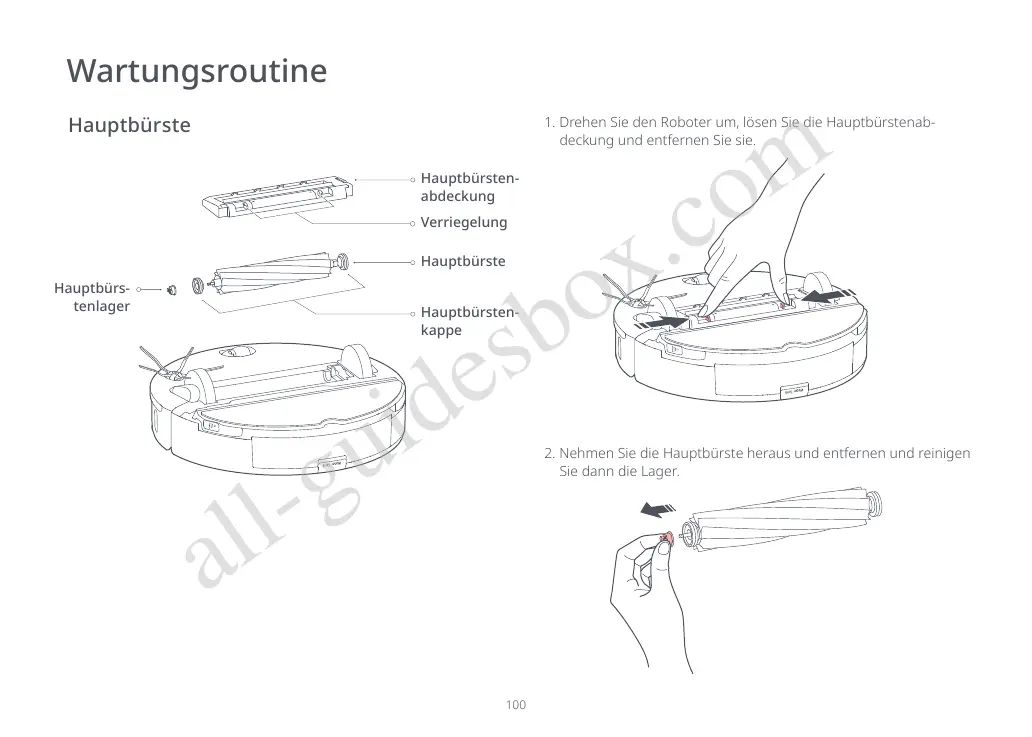 Wartungsroutine

Hauptbürste

Hauptbürstenabdeckung

Verriegelung

Hauptbürste

Hauptbürstenlager

Hauptbürstenkappe

1. Drehen Sie den Roboter um, lösen Sie die Hauptbürstenabdeckung und entfernen Sie sie.

2. Nehmen Sie die Hauptbürste heraus und entfernen und reinigen Sie dann die Lager.

all-guidesbox.com

100