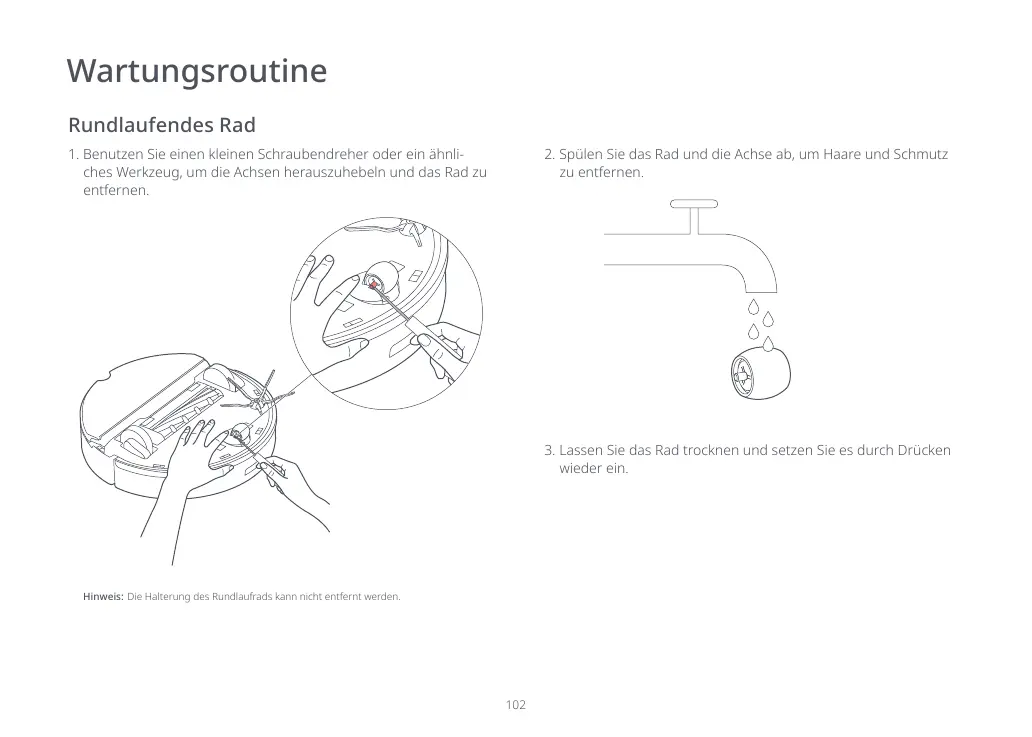 Wartungsroutine

Rundlaufendes Rad

1. Benutzen Sie einen kleinen Schraubendreher oder ein ähnliches Werkzeug, um die Achsen herauszuhebeln und das Rad zu entfernen.

Hinweis: Die Halterung des Rundlaufrads kann nicht entfernt werden.

2. Spülen Sie das Rad und die Achse ab, um Haare und Schmutz zu entfernen.

3. Lassen Sie das Rad trocknen und setzen Sie es durch Drücken wieder ein.

102