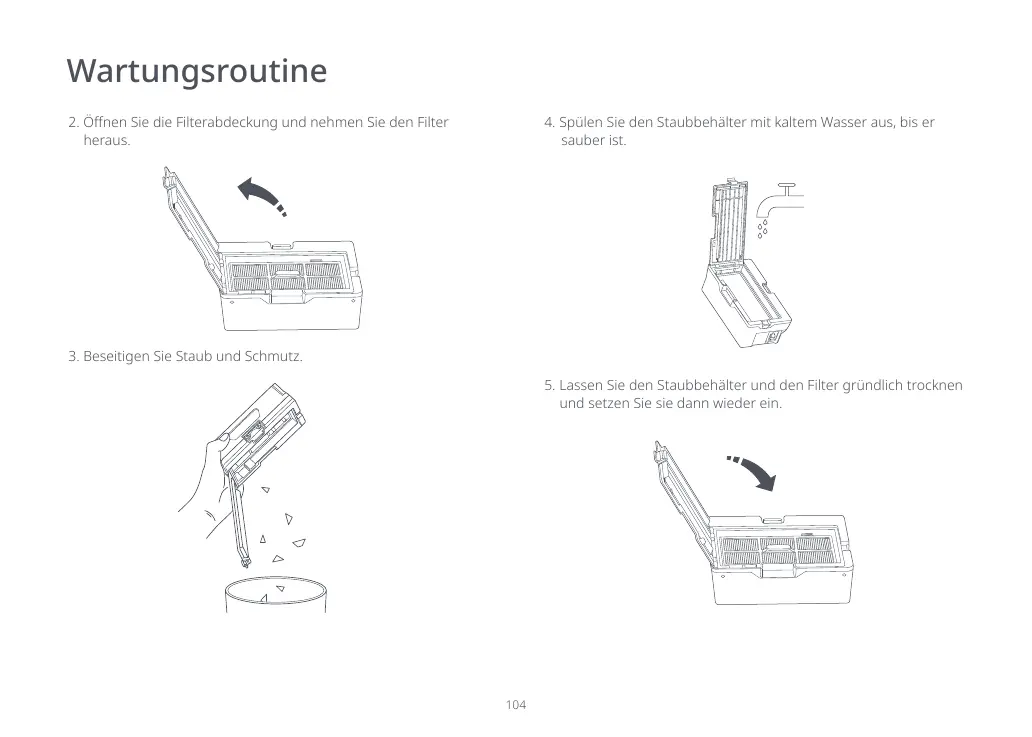 Wartungsroutine

2. Öffnen Sie die Filterabdeckung und nehmen Sie den Filter heraus.

3. Beseitigen Sie Staub und Schmutz.

4. Spülen Sie den Staubbehälter mit kaltem Wasser aus, bis er sauber ist.

5. Lassen Sie den Staubbehälter und den Filter gründlich trocknen und setzen Sie sie dann wieder ein.

104