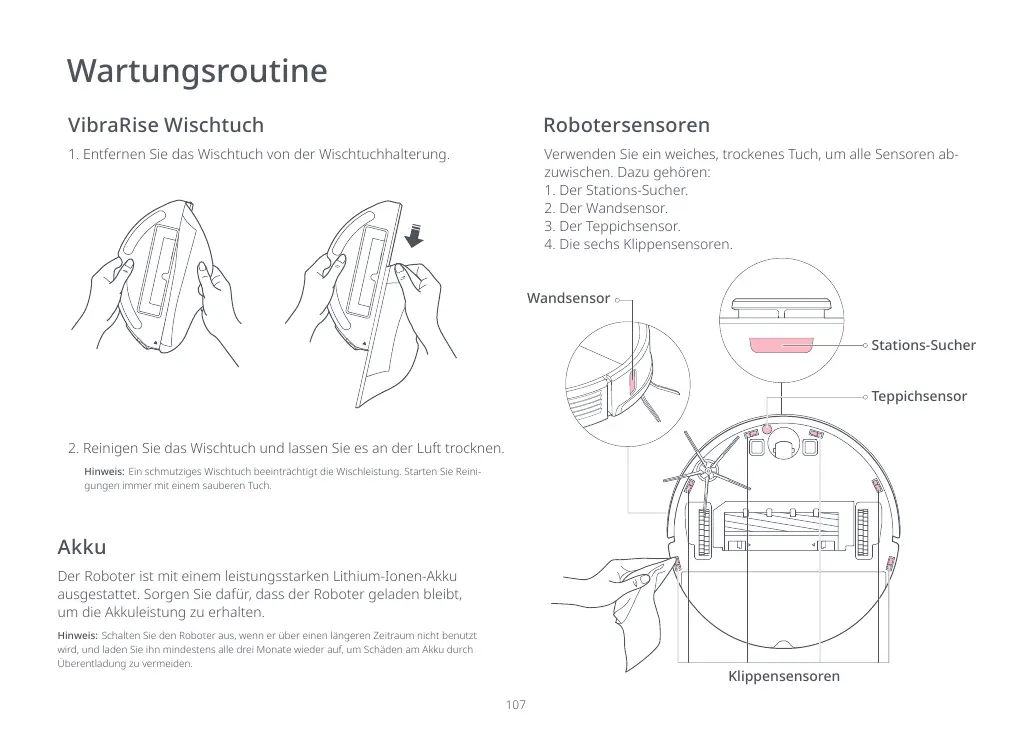 Wartungsroutine

VibraRise Wischtuch

1. Entfernen Sie das Wischtuch von der Wischtuchhalterung.

2. Reinigen Sie das Wischtuch und lassen Sie es an der Luft trocknen.

Hinweis: Ein schmutziges Wischtuch beeinträchtigt die Wischleistung. Starten Sie Reinigungen immer mit einem sauberen Tuch.

Akku

Der Roboter ist mit einem leistungsstarken Lithium-Ionen-Akku ausgestattet. Sorgen Sie dafür, dass der Roboter geladen bleibt, um die Akkuleistung zu erhalten.

Hinweis: Schalten Sie den Roboter aus, wenn er über einen längeren Zeitraum nicht benutzt wird, und laden Sie ihn mindestens alle drei Monate wieder auf, um Schäden am Akku durch Überentladung zu vermeiden.

Robotersensoren

Verwenden Sie ein weiches, trockenes Tuch, um alle Sensoren abzuwischen. Dazu gehören:
1. Der Stations-Sucher.
2. Der Wandsensor.
3. Der Teppichsensor.
4. Die sechs Klippensensoren.

Wandsensor

Stations-Sucher

Teppichsensor

Klippensensoren

107