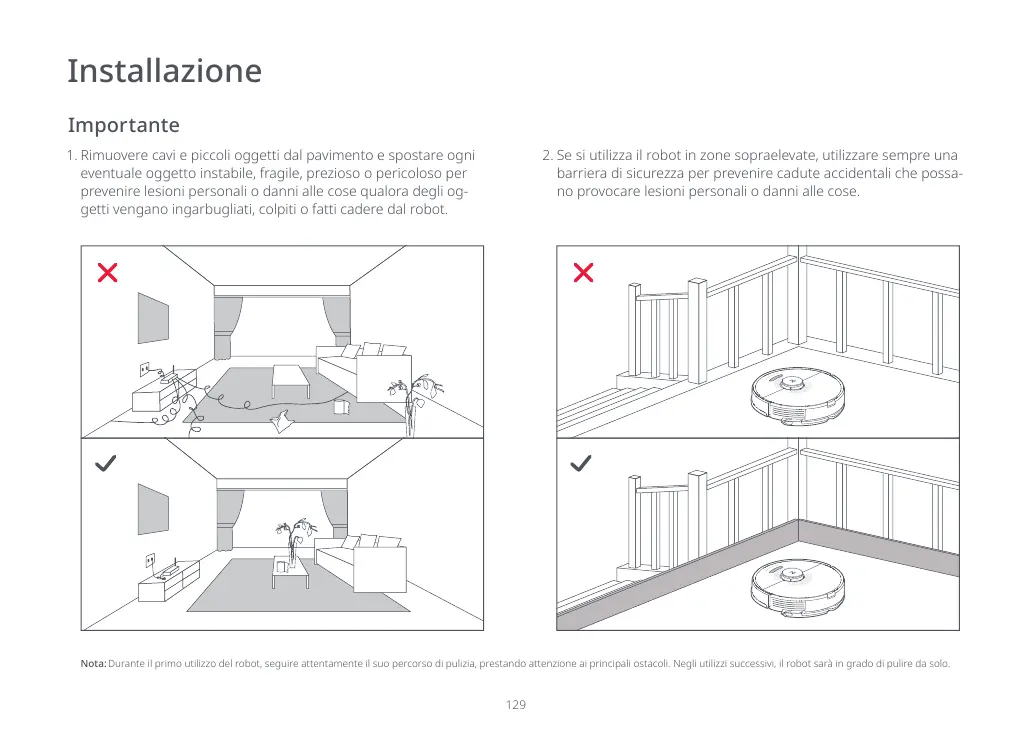 Installazione

Importante

1. Rimuovere cavi e piccoli oggetti dal pavimento e spostare ogni eventuale oggetto instabile, fragile, prezioso o pericoloso per prevenire lesioni personali o danni alle cose qualora degli oggetti vengano ingarbugliati, colpiti o fatti cadere dal robot.

2. Se si utilizza il robot in zone sopraelevate, utilizzare sempre una barriera di sicurezza per prevenire cadute accidentali che possano provocare lesioni personali o danni alle cose.

Nota: Durante il primo utilizzo del robot, seguire attentamente il suo percorso di pulizia, prestando attenzione ai principali ostacoli. Negli utilizzi successivi, il robot sarà in grado di pulire da solo.

129