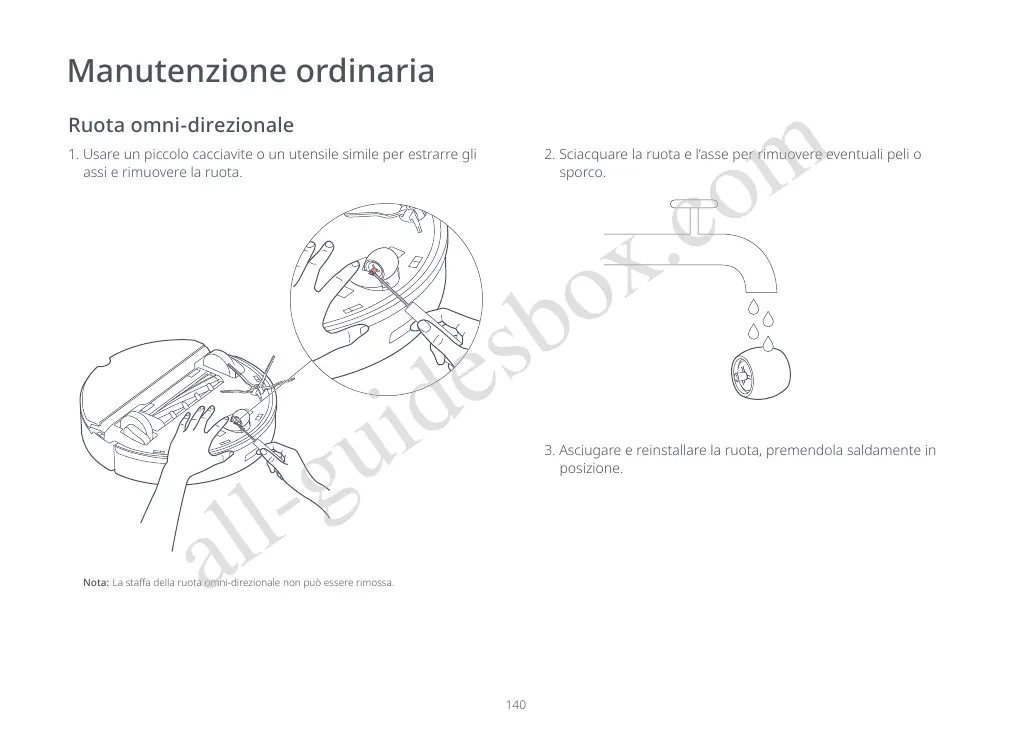 Manutenzione ordinaria

Ruota omni-direzionale

1. Usare un piccolo cacciavite o un utensile simile per estrarre gli assi e rimuovere la ruota.

Nota: La staffa della ruota omni-direzionale non può essere rimossa.

2. Sciacquare la ruota e l'asse per rimuovere eventuali peli o sporco.

3. Asciugare e reinstallare la ruota, premendola saldamente in posizione.

all-guidesbox.com

140