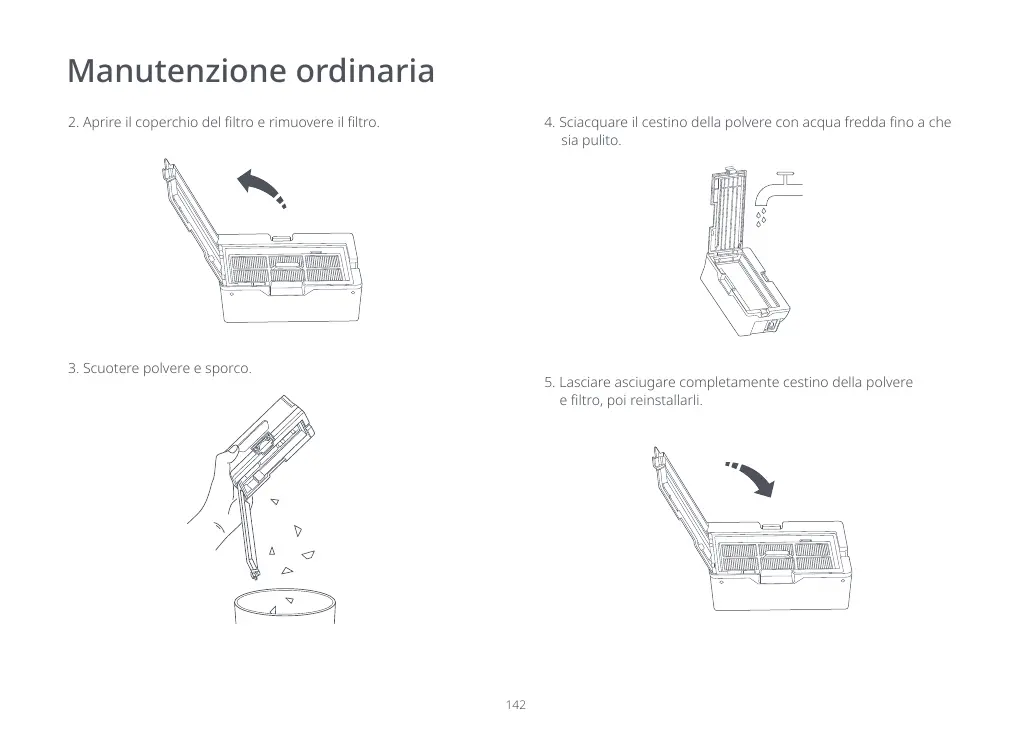 Manutenzione ordinaria

2. Aprire il coperchio del filtro e rimuovere il filtro.

3. Scuotere polvere e sporco.

4. Sciacquare il cestino della polvere con acqua fredda fino a che sia pulito.

5. Lasciare asciugare completamente cestino della polvere e filtro, poi reinstallarli.

142