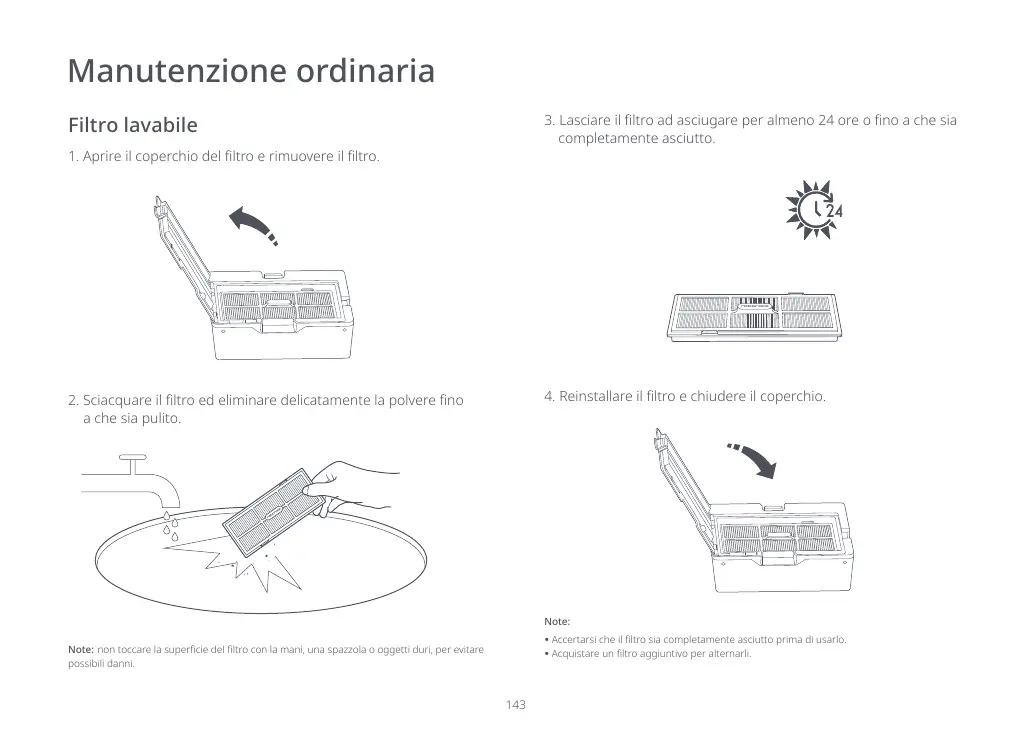 Manutenzione ordinaria

Filtro lavabile

1. Aprire il coperchio del filtro e rimuovere il filtro.

2. Sciacquare il filtro ed eliminare delicatamente la polvere fino a che sia pulito.

Note: non toccare la superficie del filtro con la mani, una spazzola o oggetti duri, per evitare possibili danni.

3. Lasciare il filtro ad asciugare per almeno 24 ore o fino a che sia completamente asciutto.

24

4. Reinstallare il filtro e chiudere il coperchio.

Note:
• Accertarsi che il filtro sia completamente asciutto prima di usarlo.
• Acquistare un filtro aggiuntivo per alternarli.

143