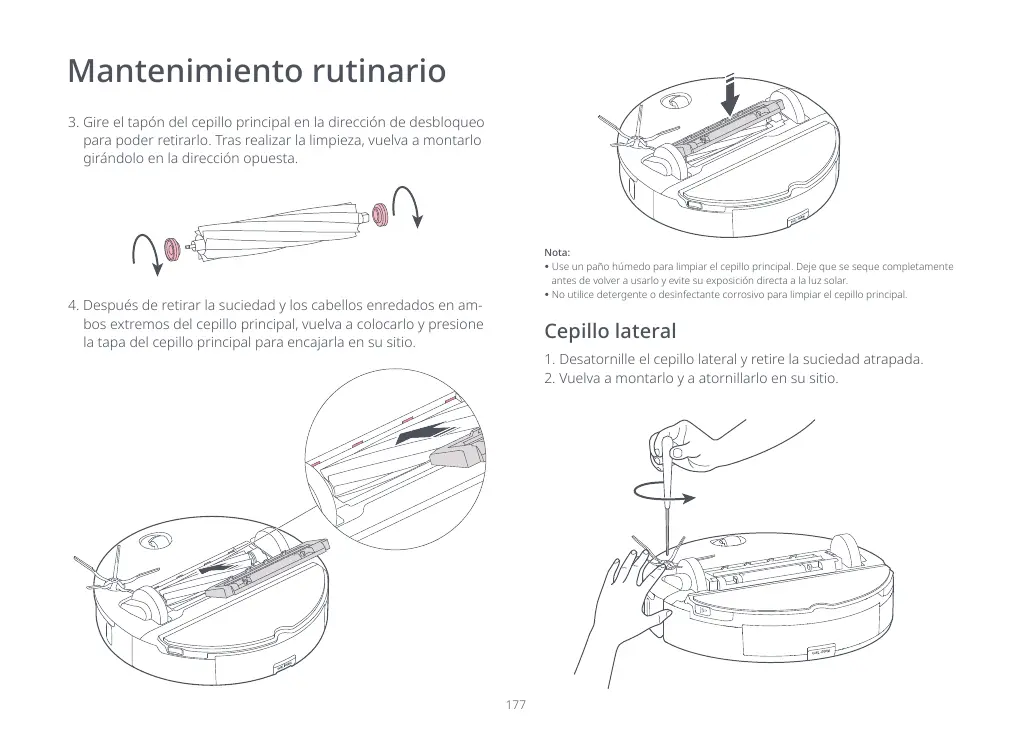 Mantenimiento rutinario

3. Gire el tapón del cepillo principal en la dirección de desbloqueo para poder retirarlo. Tras realizar la limpieza, vuelva a montarlo girándolo en la dirección opuesta.

4. Después de retirar la suciedad y los cabellos enredados en ambos extremos del cepillo principal, vuelva a colocarlo y presione la tapa del cepillo principal para encajarla en su sitio.

Nota:
• Use un paño húmedo para limpiar el cepillo principal. Deje que se seque completamente antes de volver a usarlo y evite su exposición directa a la luz solar.
• No utilice detergente o desinfectante corrosivo para limpiar el cepillo principal.

Cepillo lateral

1. Desatornille el cepillo lateral y retire la suciedad atrapada.
2. Vuelva a montarlo y a atornillarlo en su sitio.

177