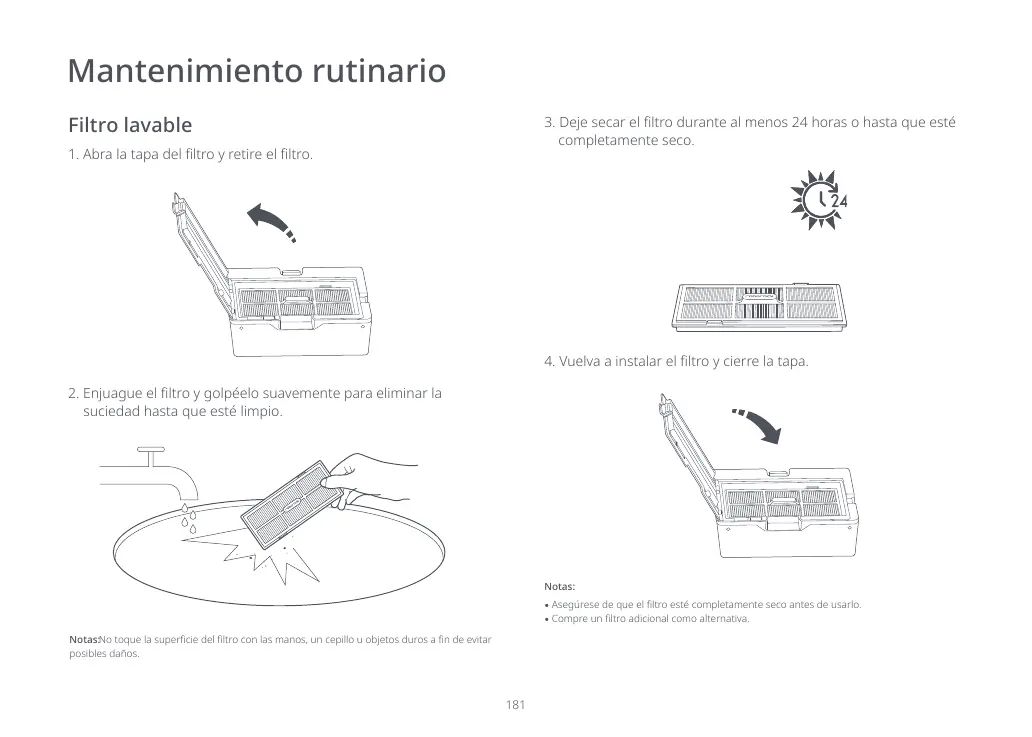 Mantenimiento rutinario

Filtro lavable

1. Abra la tapa del filtro y retire el filtro.

2. Enjuague el filtro y golpéelo suavemente para eliminar la suciedad hasta que esté limpio.

Notas:No toque la superficie del filtro con las manos, un cepillo u objetos duros a fin de evitar posibles daños.

3. Deje secar el filtro durante al menos 24 horas o hasta que esté completamente seco.

24

4. Vuelva a instalar el filtro y cierre la tapa.

Notas:

• Asegúrese de que el filtro esté completamente seco antes de usarlo.
• Compre un filtro adicional como alternativa.

181