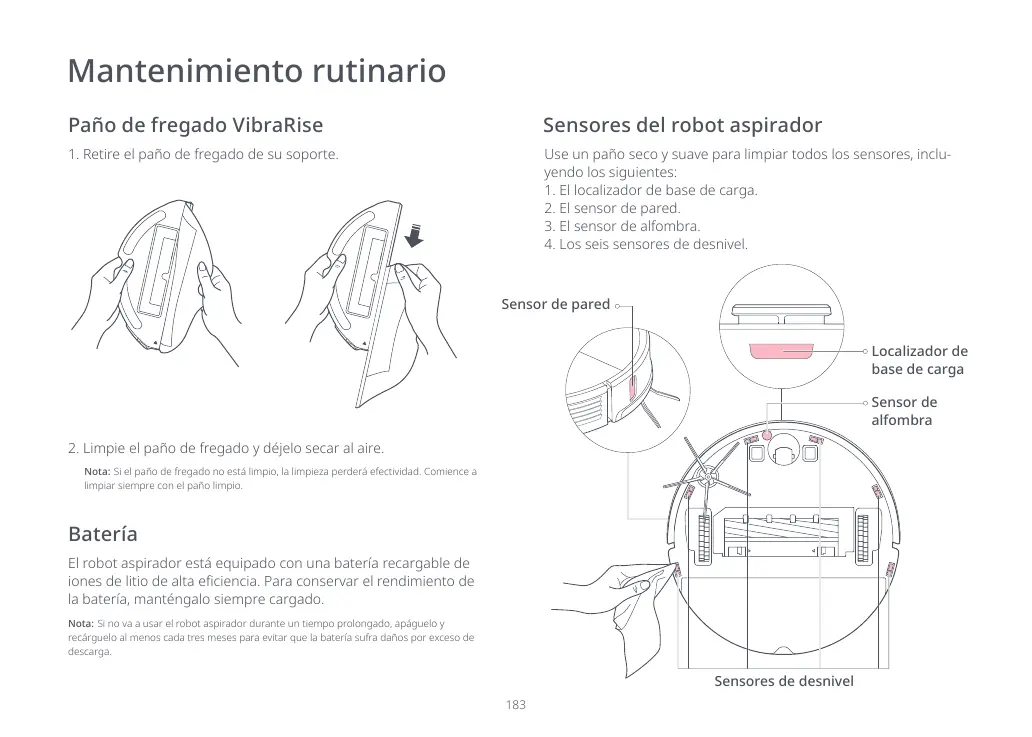 Mantenimiento rutinario

Paño de fregado VibraRise

1. Retire el paño de fregado de su soporte.

2. Limpie el paño de fregado y déjelo secar al aire.

Nota: Si el paño de fregado no está limpio, la limpieza perderá efectividad. Comience a limpiar siempre con el paño limpio.

Batería

El robot aspirador está equipado con una batería recargable de iones de litio de alta eficiencia. Para conservar el rendimiento de la batería, manténgalo siempre cargado.

Nota: Si no va a usar el robot aspirador durante un tiempo prolongado, apáguelo y recárguelo al menos cada tres meses para evitar que la batería sufra daños por exceso de descarga.

Sensores del robot aspirador

Use un paño seco y suave para limpiar todos los sensores, incluyendo los siguientes:
1. El localizador de base de carga.
2. El sensor de pared.
3. El sensor de alfombra.
4. Los seis sensores de desnivel.

Sensor de pared

Localizador de base de carga

Sensor de alfombra

Sensores de desnivel

183