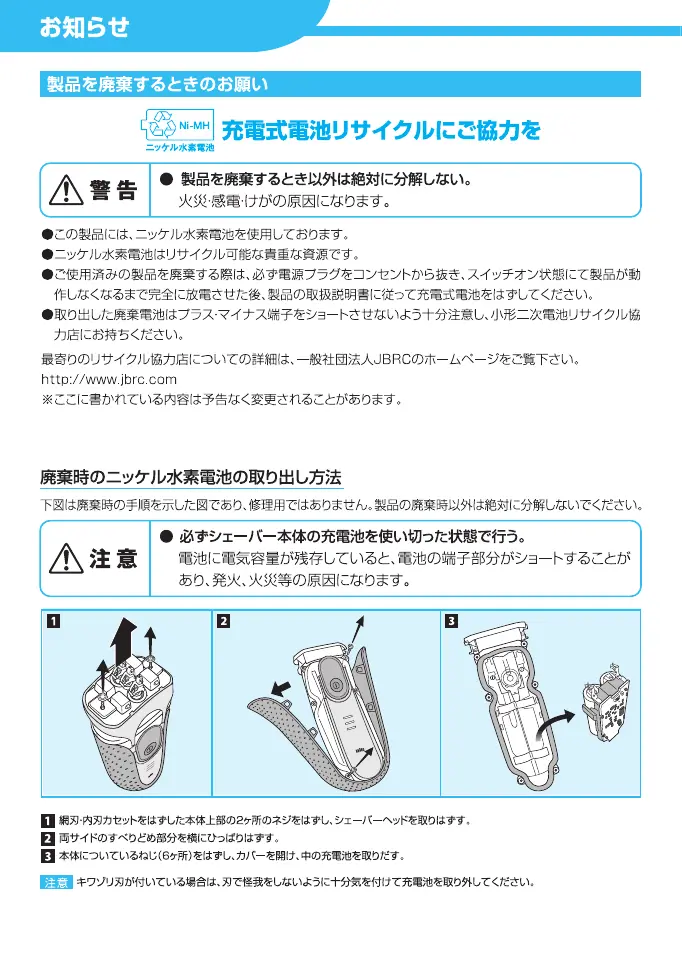 お知らせ

製品を廃棄するときのお願い

Ni-MH
ニッケル水素電池

充電式電池リサイクルにご協力を

警告

● 製品を廃棄するとき以外は絶対に分解しない。
火災・感電・けがの原因になります。

●この製品には、ニッケル水素電池を使用しております。
●ニッケル水素電池はリサイクル可能な貴重な資源です。
●ご使用済みの製品を廃棄する際は、必ず電源プラグをコンセントから抜き、スイッチオン状態にて製品が動作しなくなるまで完全に放電させた後、製品の取扱説明書に従って充電式電池をはずしてください。
●取り出した廃棄電池はプラス・マイナス端子をショートさせないよう十分注意し、小形二次電池リサイクル協力店にお持ちください。

最寄りのリサイクル協力店についての詳細は、一般社団法人JBRCのホームページをご覧下さい。
http://www.jbrc.com
※ここに書かれている内容は予告なく変更されることがあります。

廃棄時のニッケル水素電池の取り出し方法

下図は廃棄時の手順を示した図であり、修理用ではありません。製品の廃棄時以外は絶対に分解しないでください。

注意

● 必ずシェーバー本体の充電池を使い切った状態で行う。
電池に電気容量が残存していると、電池の端子部分がショートすることがあり、発火、火災等の原因になります。

1

2

3

1 網刃・内刃カセットをはずした本体上部の2ヶ所のネジをはずし、シェーバーヘッドを取りはずす。
2 両サイドのすべりどめ部分を横にひっぱりはずす。
3 本体についているねじ(6ヶ所)をはずし、カバーを開け、中の充電池を取りだす。

注意 キワゾリ刃が付いている場合は、刃で怪我をしないように十分気を付けて充電池を取り外してください。