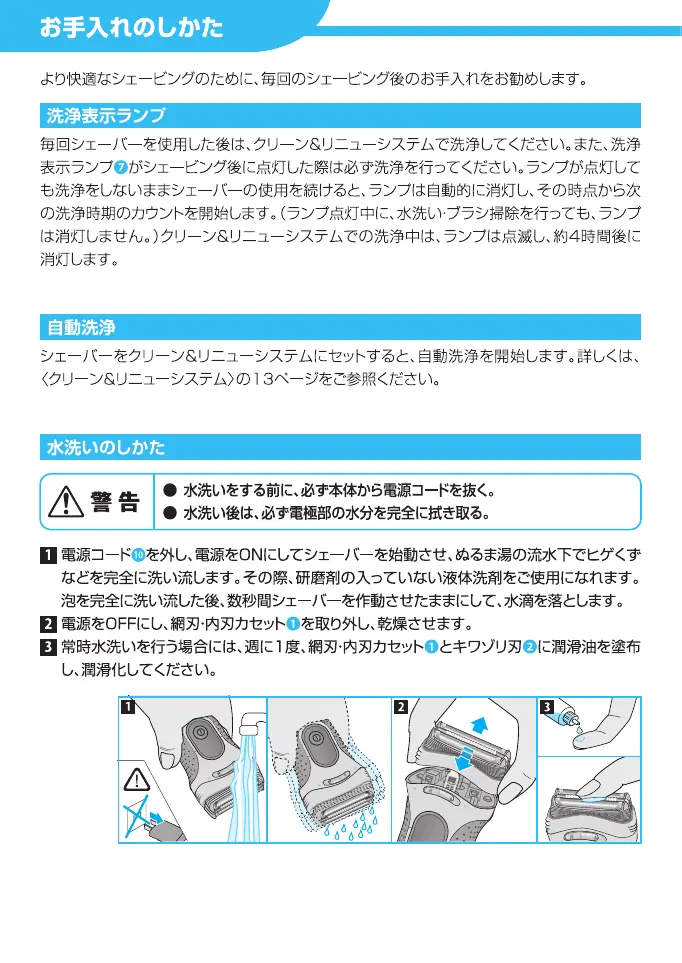 お手入れのしかた

より快適なシェービングのために、毎回のシェービング後のお手入れをお勧めします。

洗浄表示ランプ

毎回シェーバーを使用した後は、クリーン&リニューシステムで洗浄してください。また、洗浄表示ランプ7がシェービング後に点灯した際は必ず洗浄を行ってください。ランプが点灯しても洗浄をしないままシェーバーの使用を続けると、ランプは自動的に消灯し、その時点から次の洗浄時期のカウントを開始します。（ランプ点灯中に、水洗い・ブラシ掃除を行っても、ランプは消灯しません。）クリーン&リニューシステムでの洗浄中は、ランプは点滅し、約4時間後に消灯します。

自動洗浄

シェーバーをクリーン&リニューシステムにセットすると、自動洗浄を開始します。詳しくは、〈クリーン&リニューシステム〉の13ページをご参照ください。

水洗いのしかた

警告
● 水洗いをする前に、必ず本体から電源コードを抜く。
● 水洗い後は、必ず電極部の水分を完全に拭き取る。

1 電源コード10を外し、電源をONにしてシェーバーを始動させ、ぬるま湯の流水下でヒゲくずなどを完全に洗い流します。その際、研磨剤の入っていない液体洗剤をご使用になれます。泡を完全に洗い流した後、数秒間シェーバーを作動させたままにして、水滴を落とします。
2 電源をOFFにし、網刃・内刃カセット1を取り外し、乾燥させます。
3 常時水洗いを行う場合には、週に1度、網刃・内刃カセット1とキワゾリ刃2に潤滑油を塗布し、潤滑化してください。

1
2
3