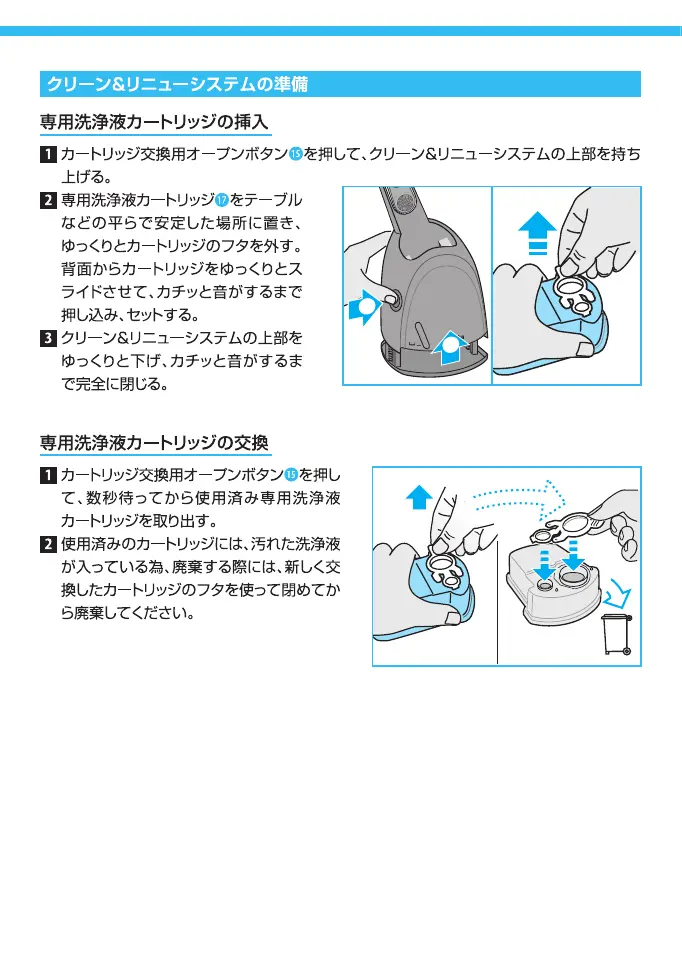 クリーン&リニューシステムの準備

専用洗浄液カートリッジの挿入

1 カートリッジ交換用オープンボタン⑮を押して、クリーン&リニューシステムの上部を持ち上げる。

2 専用洗浄液カートリッジ⑰をテーブルなどの平らで安定した場所に置き、ゆっくりとカートリッジのフタを外す。背面からカートリッジをゆっくりとスライドさせて、カチッと音がするまで押し込み、セットする。

3 クリーン&リニューシステムの上部をゆっくりと下げ、カチッと音がするまで完全に閉じる。

専用洗浄液カートリッジの交換

1 カートリッジ交換用オープンボタン⑮を押して、数秒待ってから使用済み専用洗浄液カートリッジを取り出す。

2 使用済みのカートリッジには、汚れた洗浄液が入っている為、廃棄する際には、新しく交換したカートリッジのフタを使って閉めてから廃棄してください。