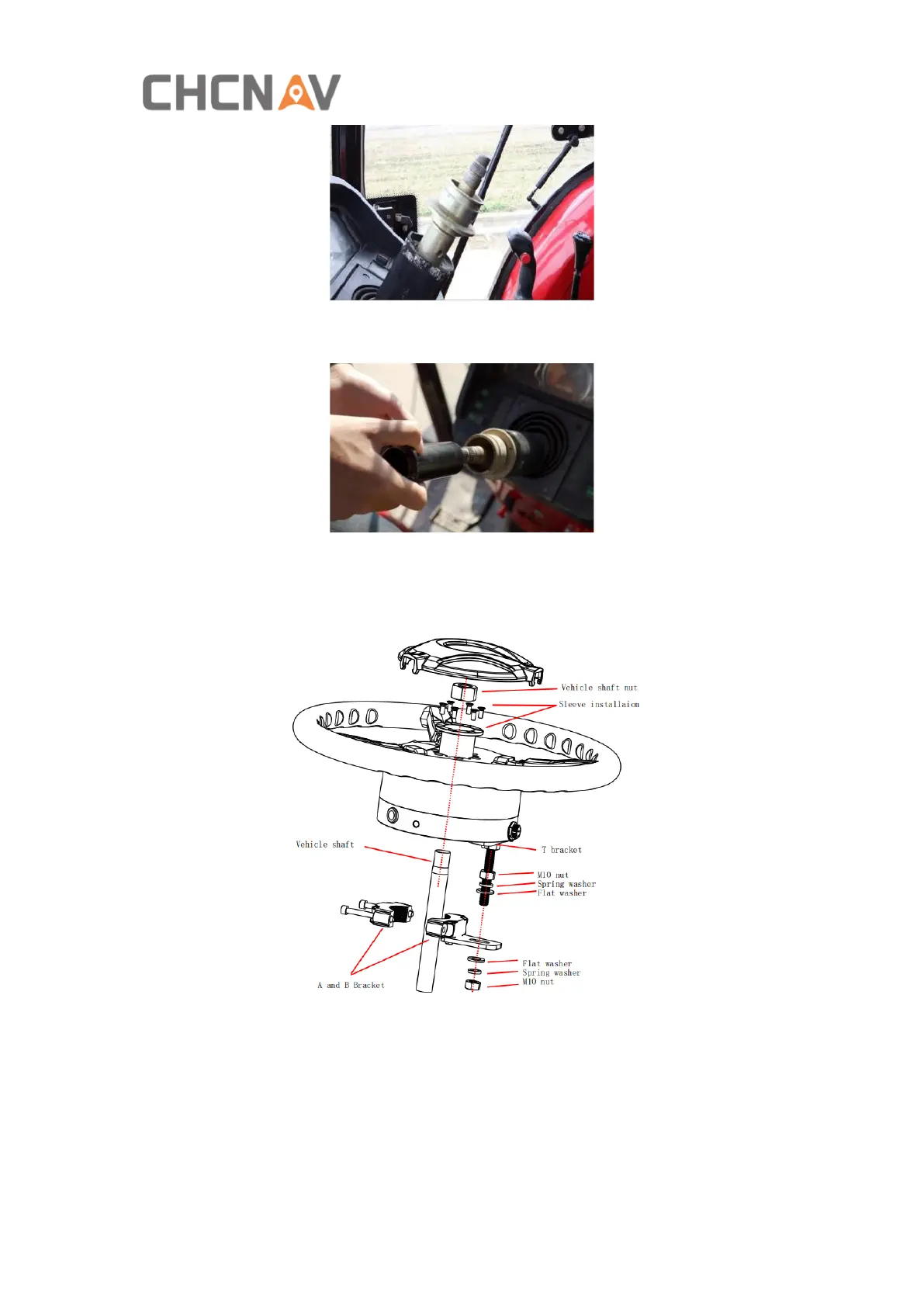 CHCNAV

Vehicle shaft nut
Sleeve installaion
Vehicle shaft
T bracket
M10 nut
Spring washer
Flat washer
Flat washer
Spring washer
M10 nut
A and B Bracket