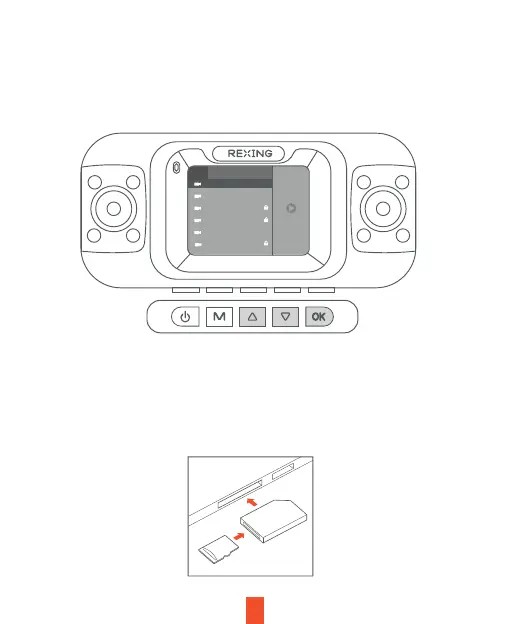 REXING

M

OK