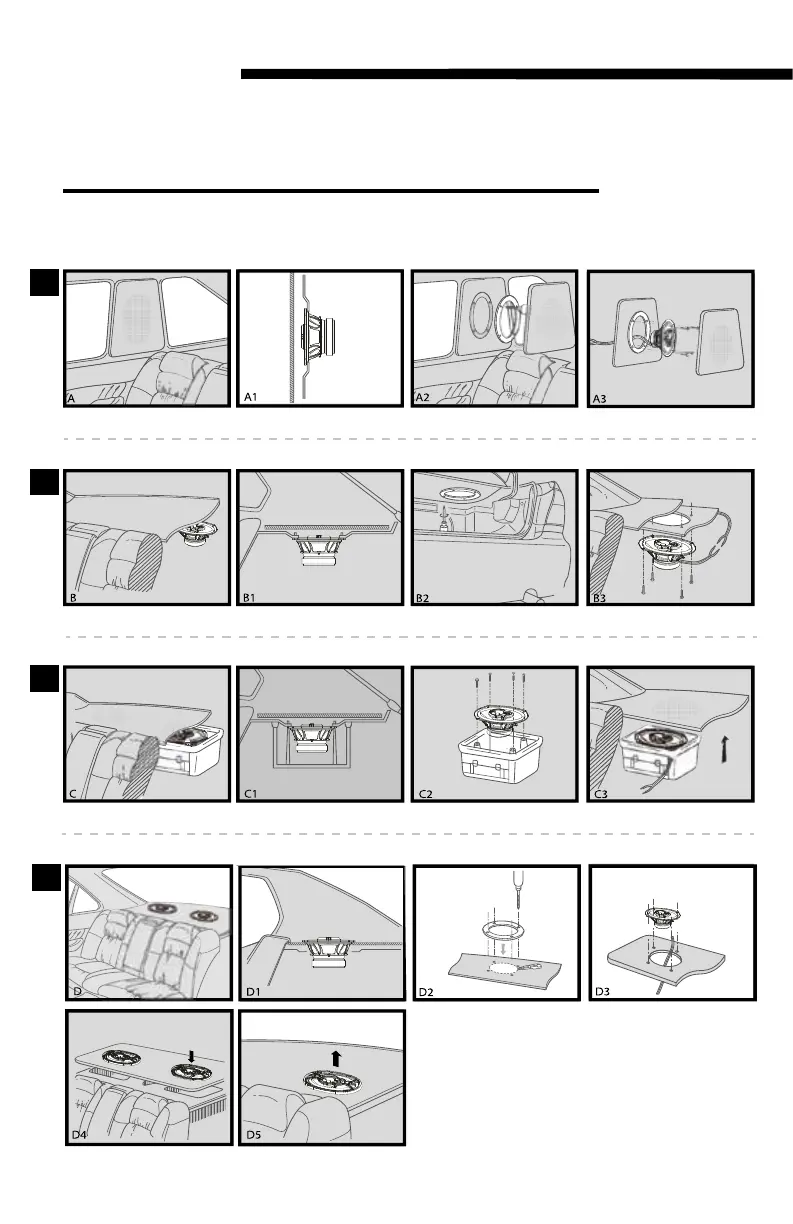 A

A1

A2

A3

B

B1

B2

B3

C

C1

C2

C3

D

D1

D2

D3

D4

D5