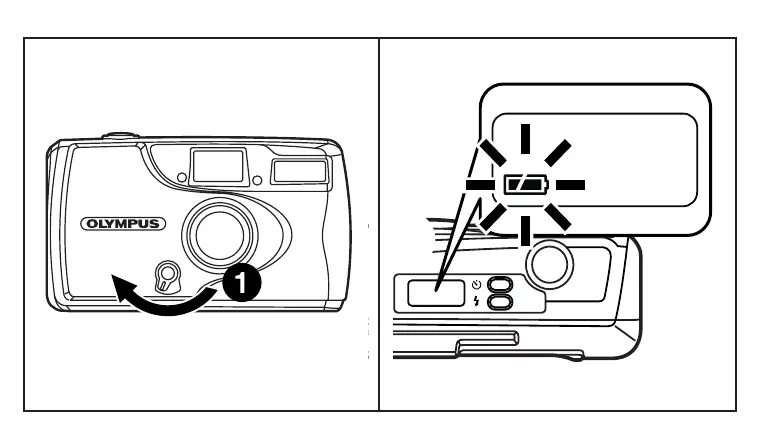 OLYMPUS

1