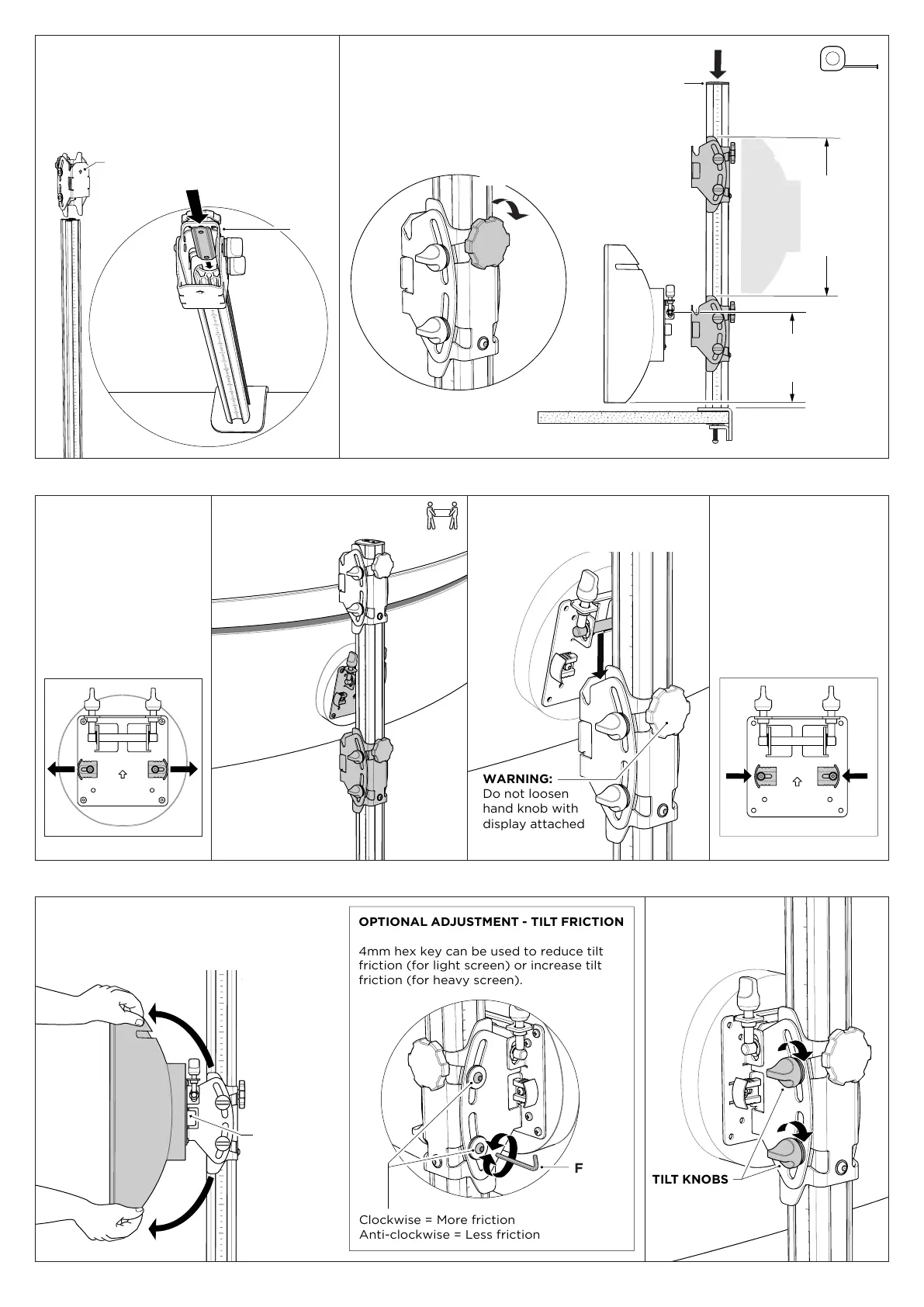 WARNING:
Do not loosen hand knob with display attached

OPTIONAL ADJUSTMENT - TILT FRICTION

4mm hex key can be used to reduce tilt friction (for light screen) or increase tilt friction (for heavy screen).

F

Clockwise = More friction
Anti-clockwise = Less friction

TILT KNOBS