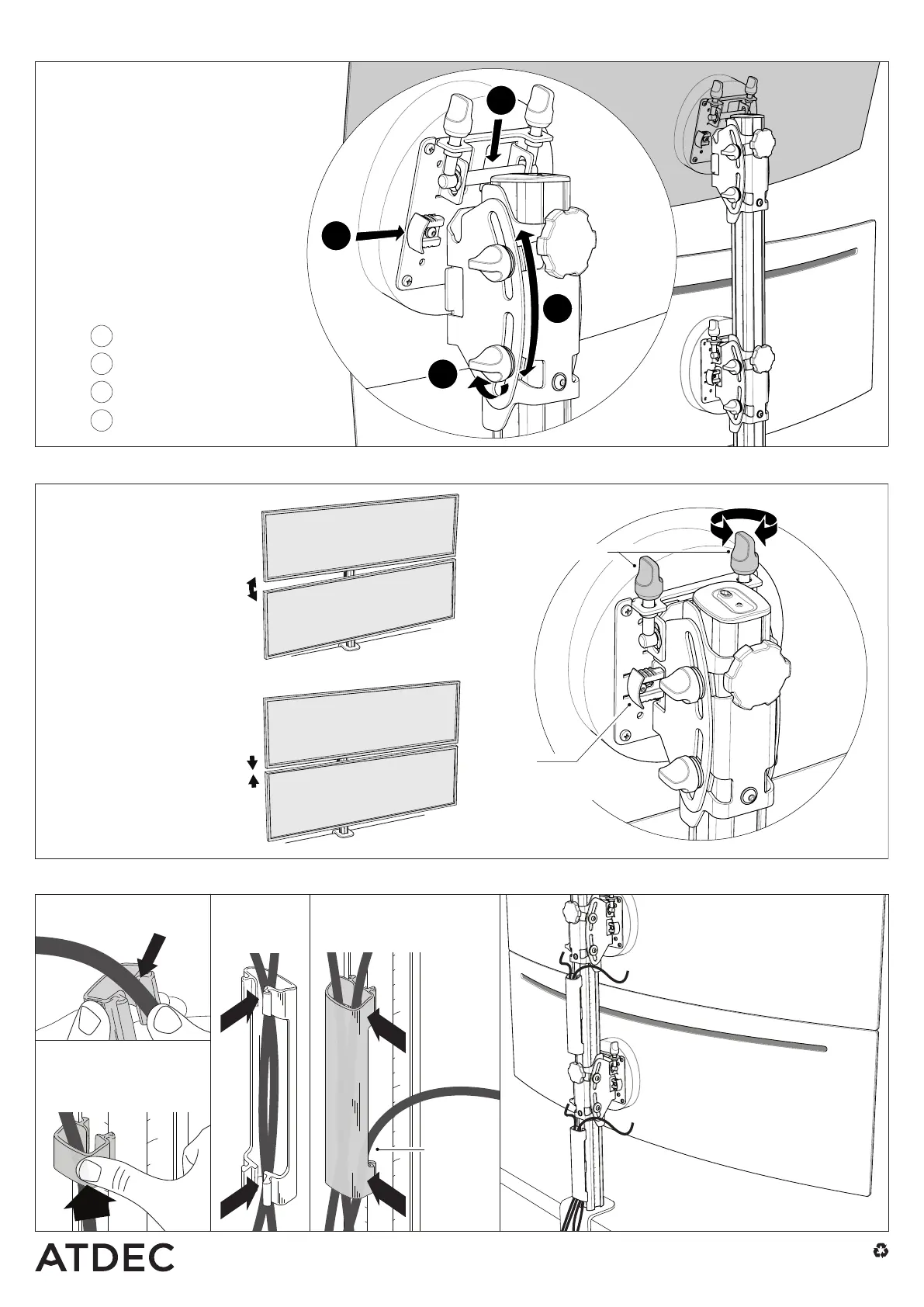 ATDEC