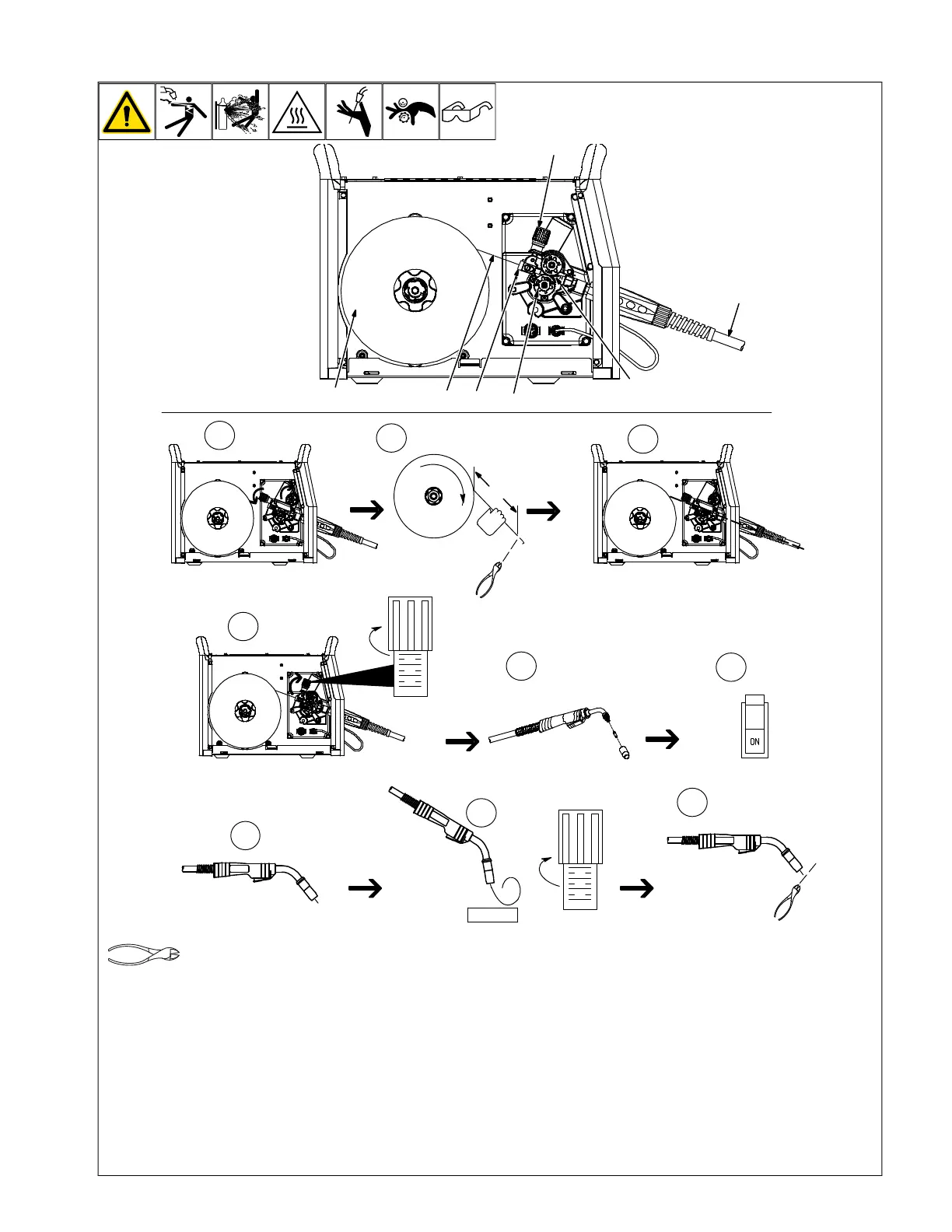 ON