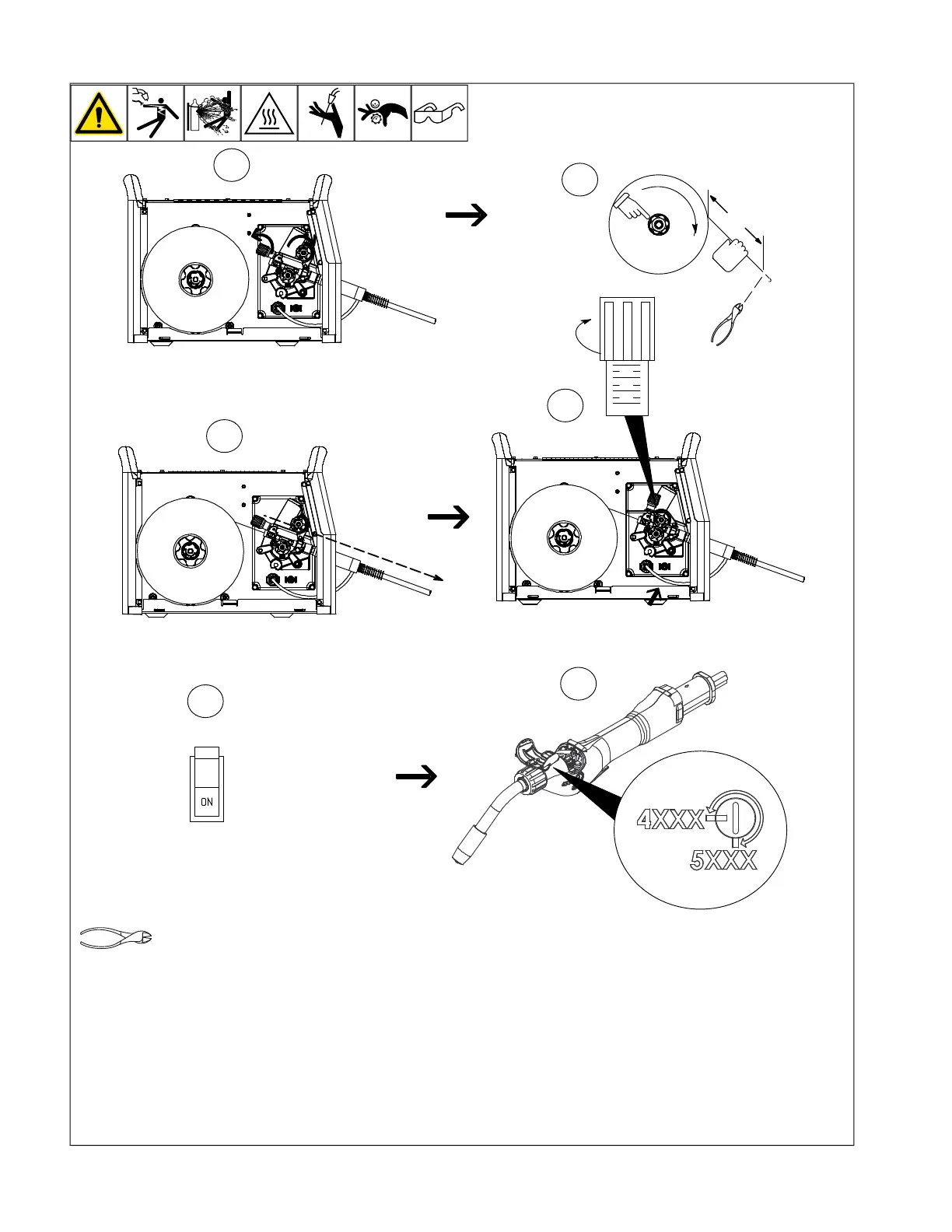 ON

4XXX

5XXX