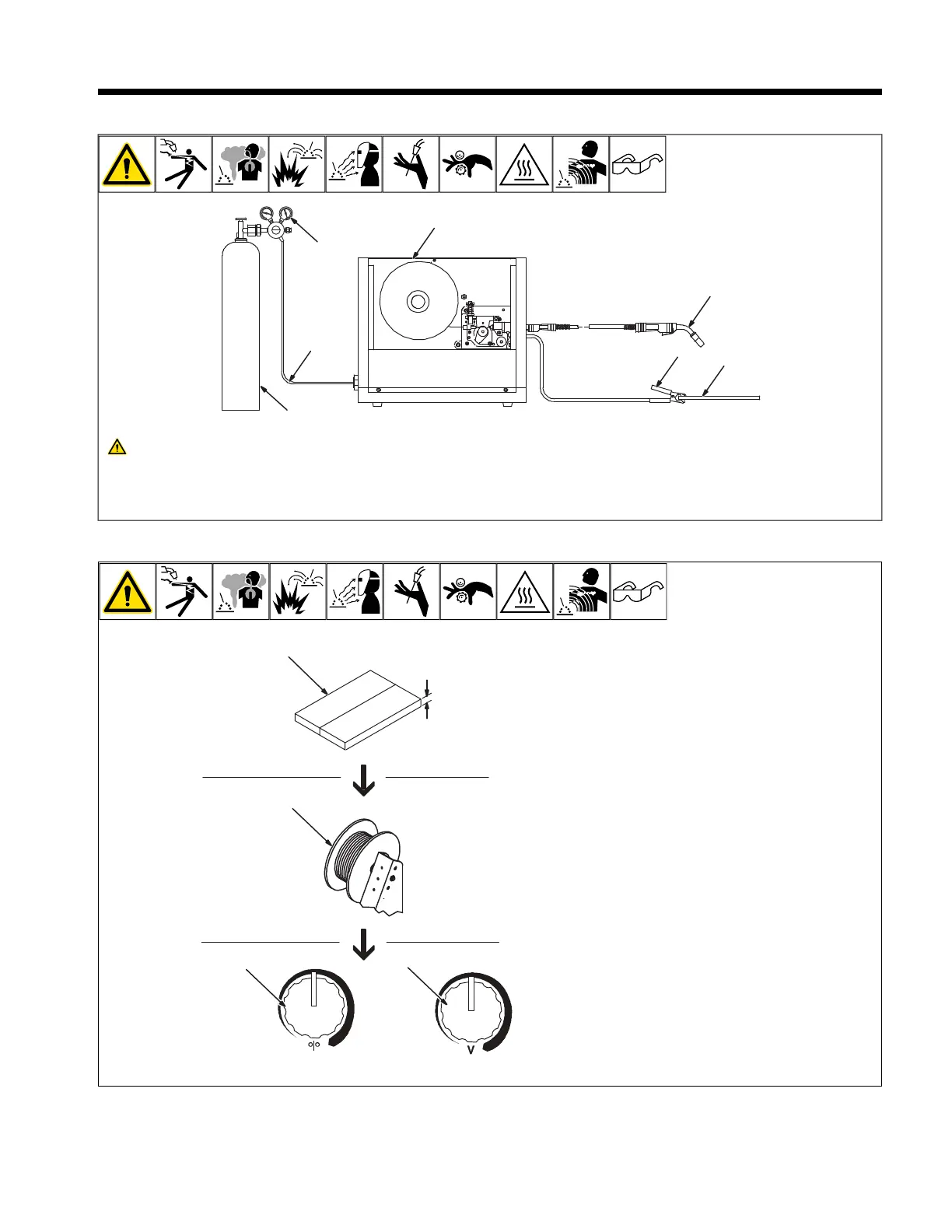 V