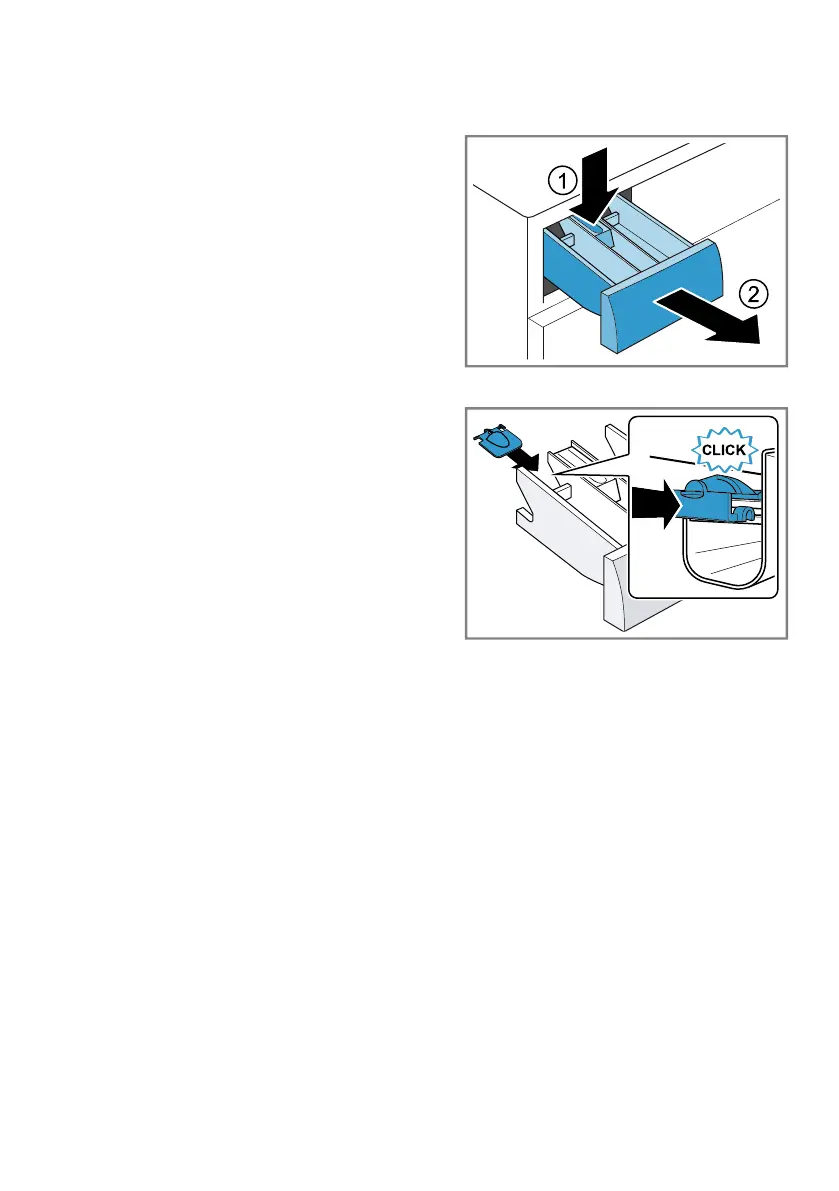 1
2
CLICK