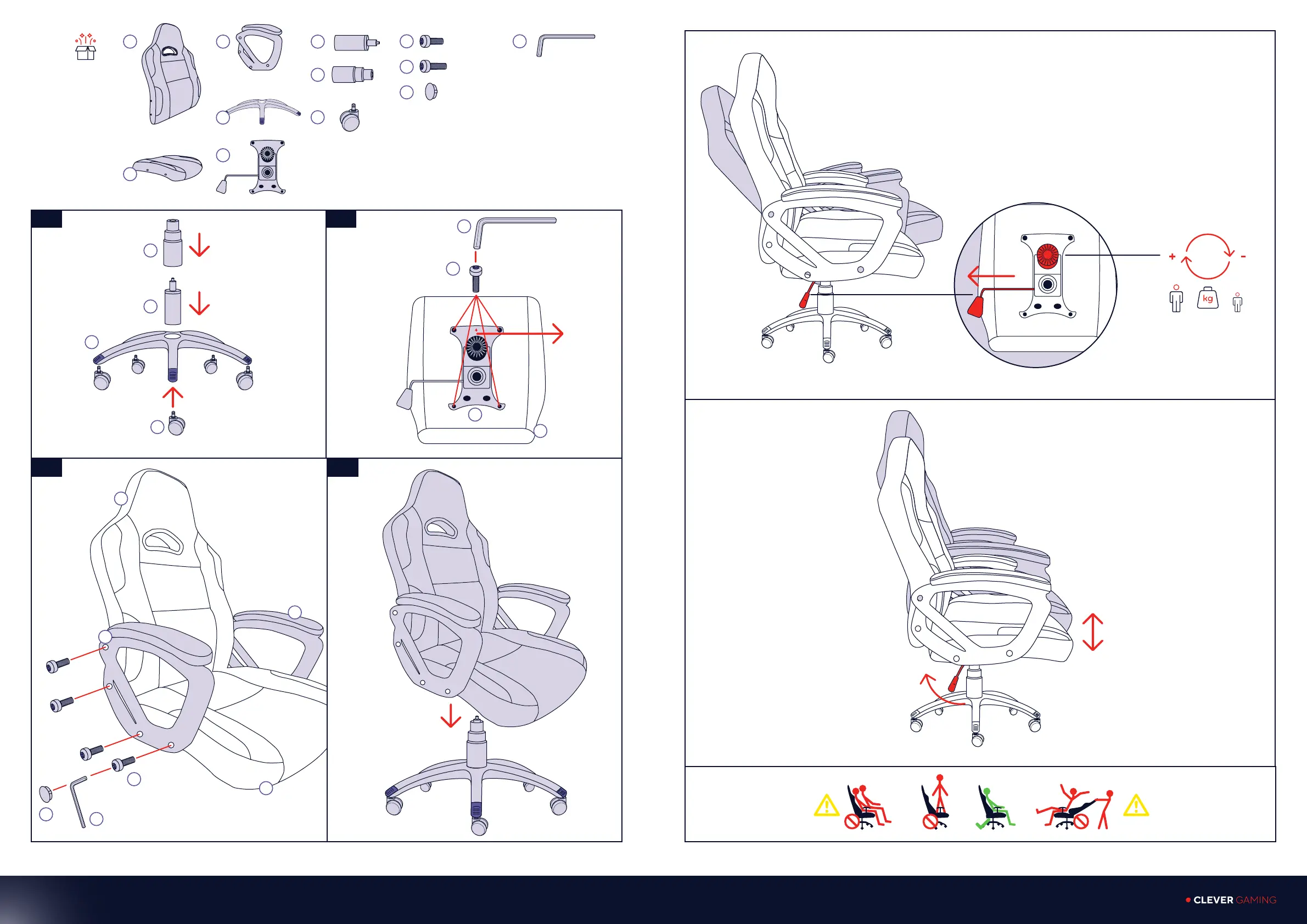 + -

kg

CLEVER GAMING