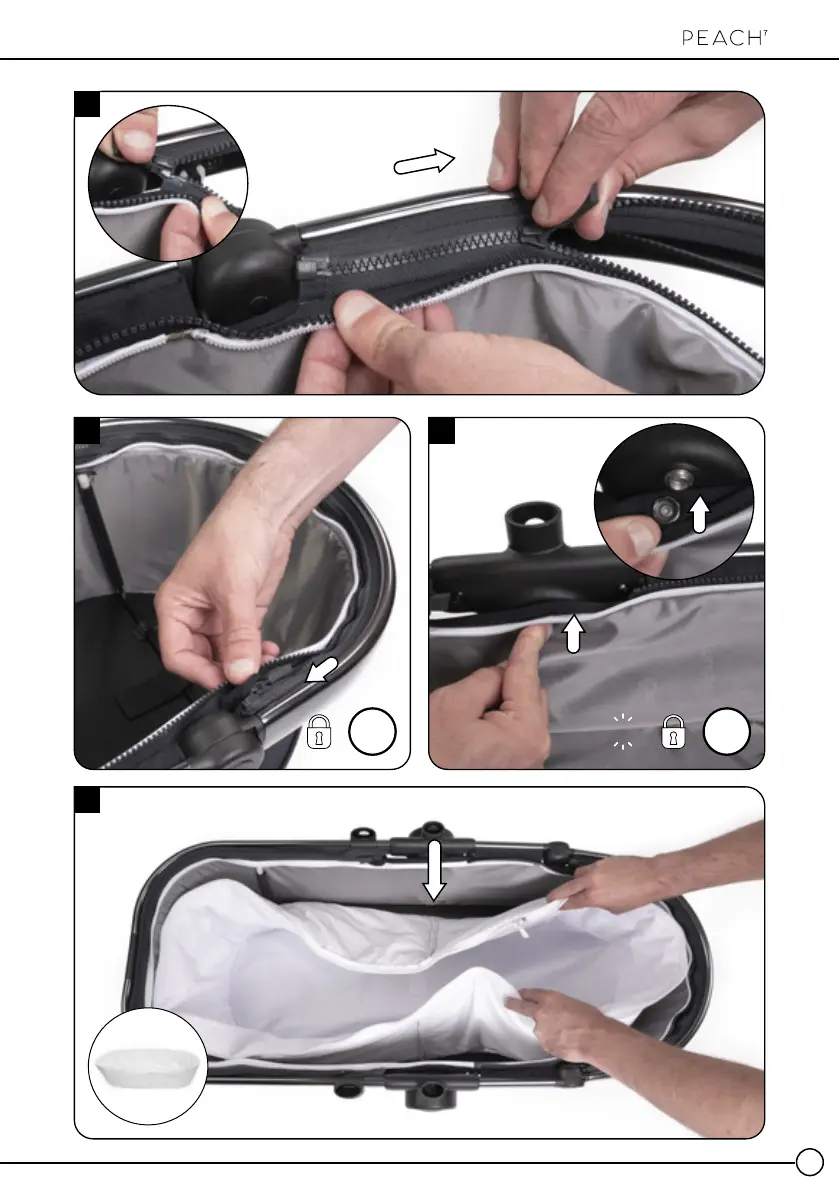 PEACH7