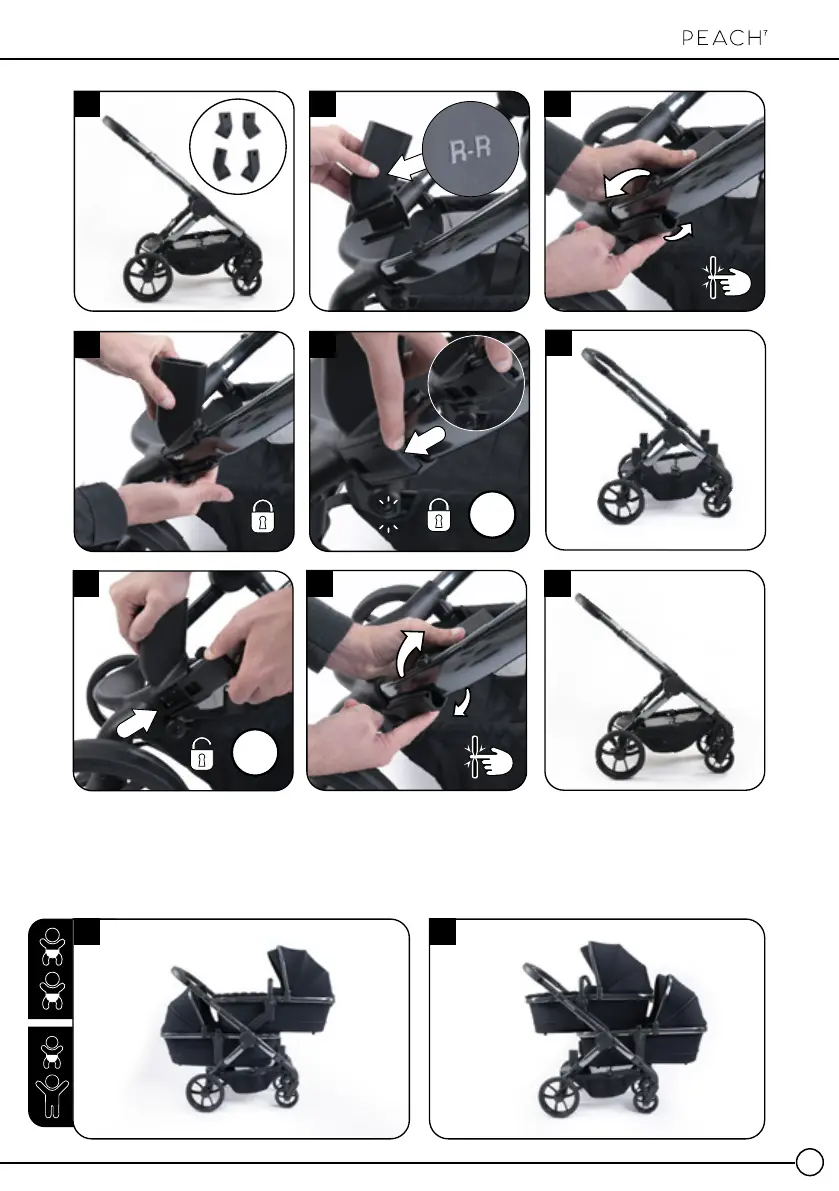 PEACH$^7$

R-R