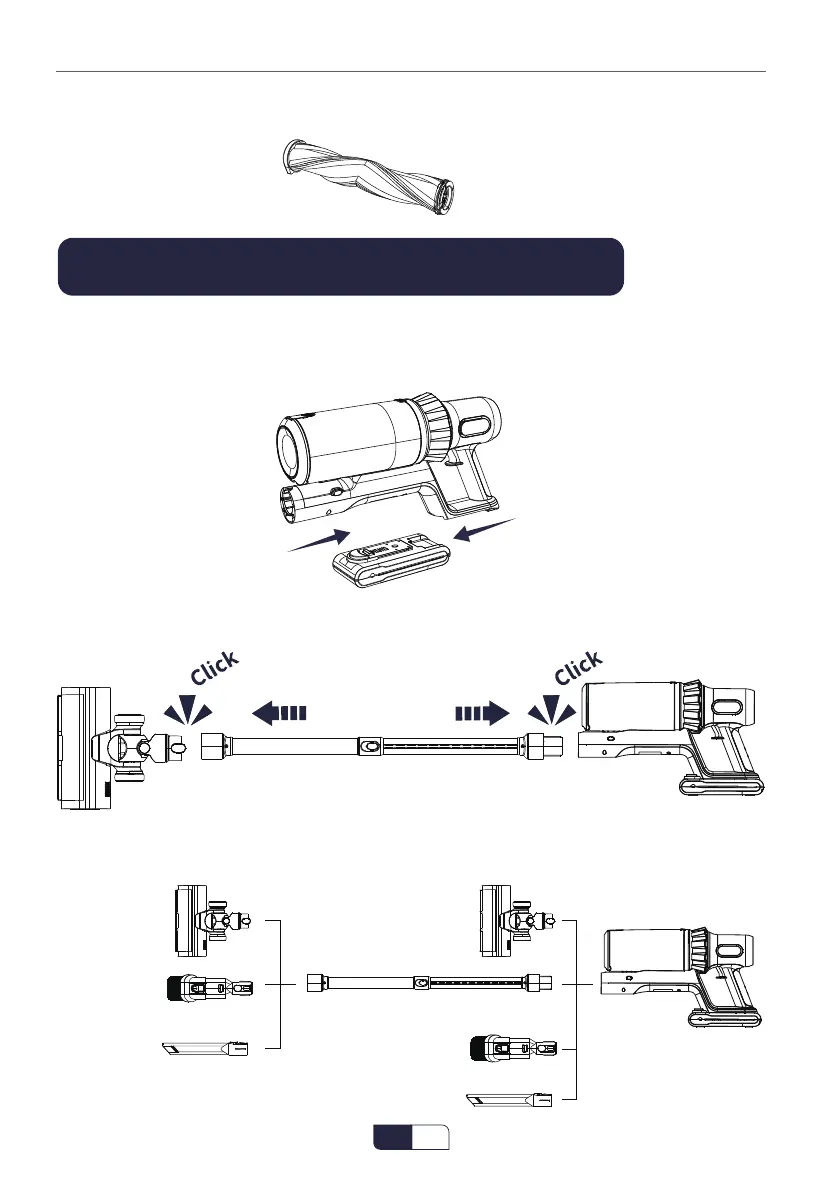 Click

Click