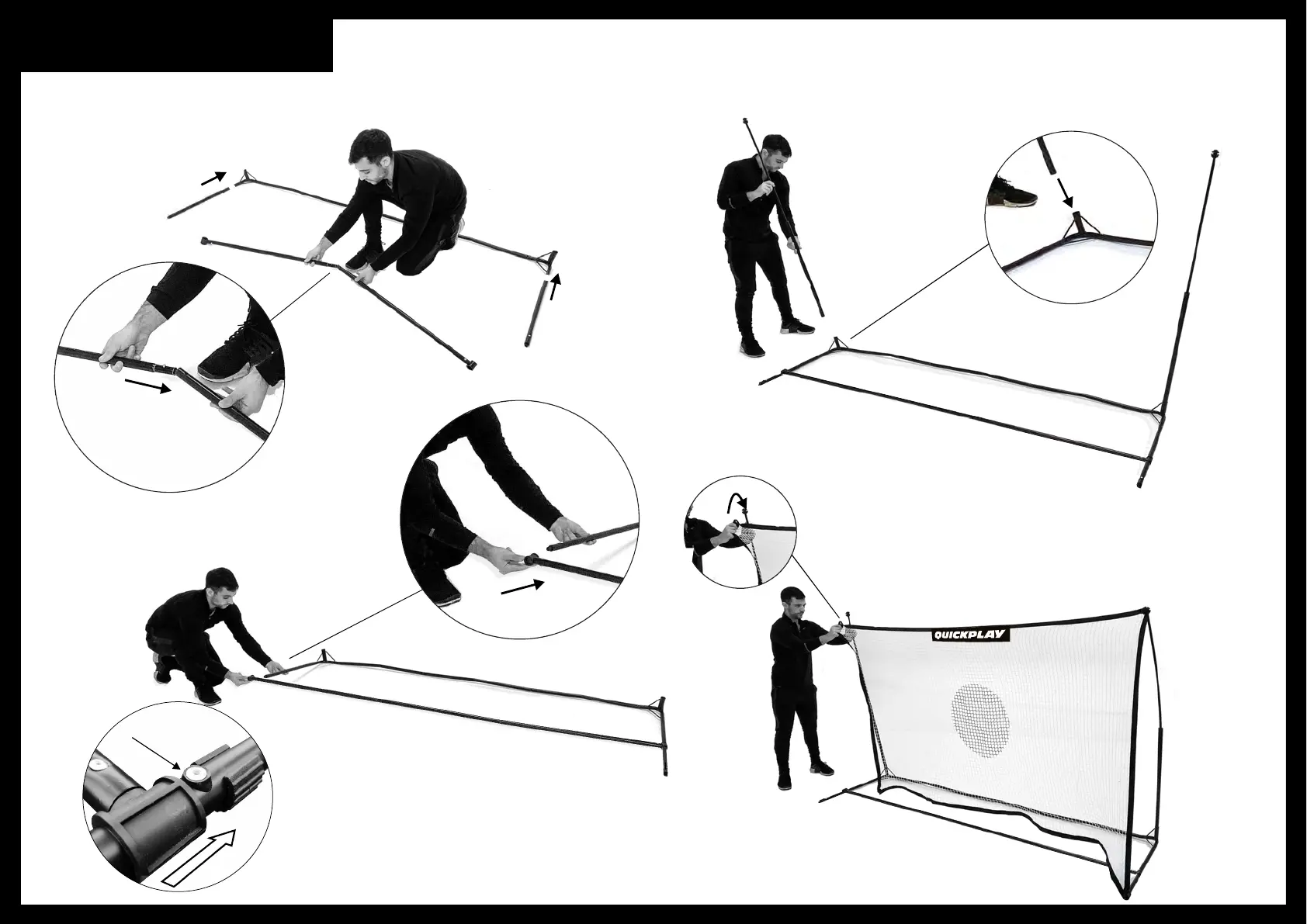 QUICKPLAY