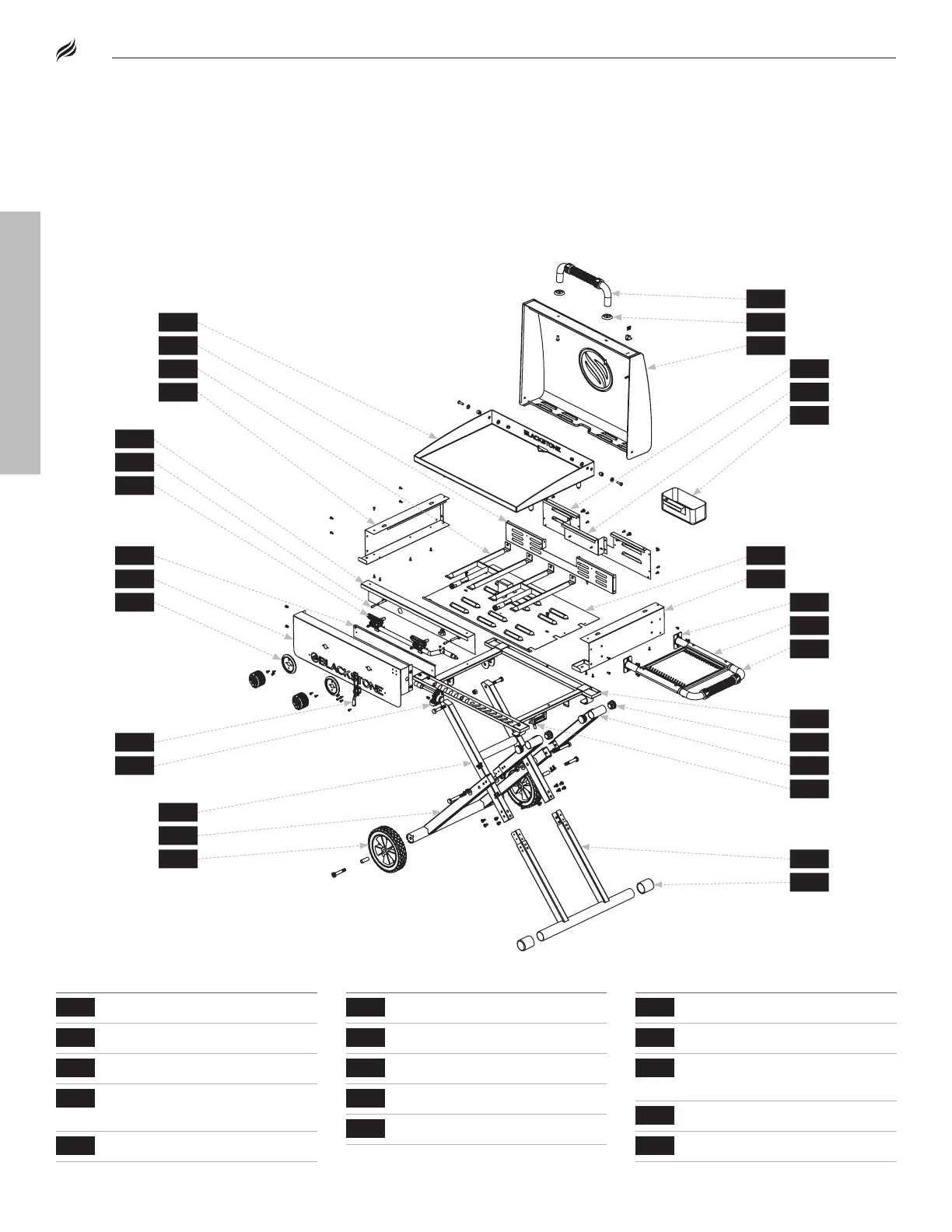 BLACKSTONE

BLACKSTONE