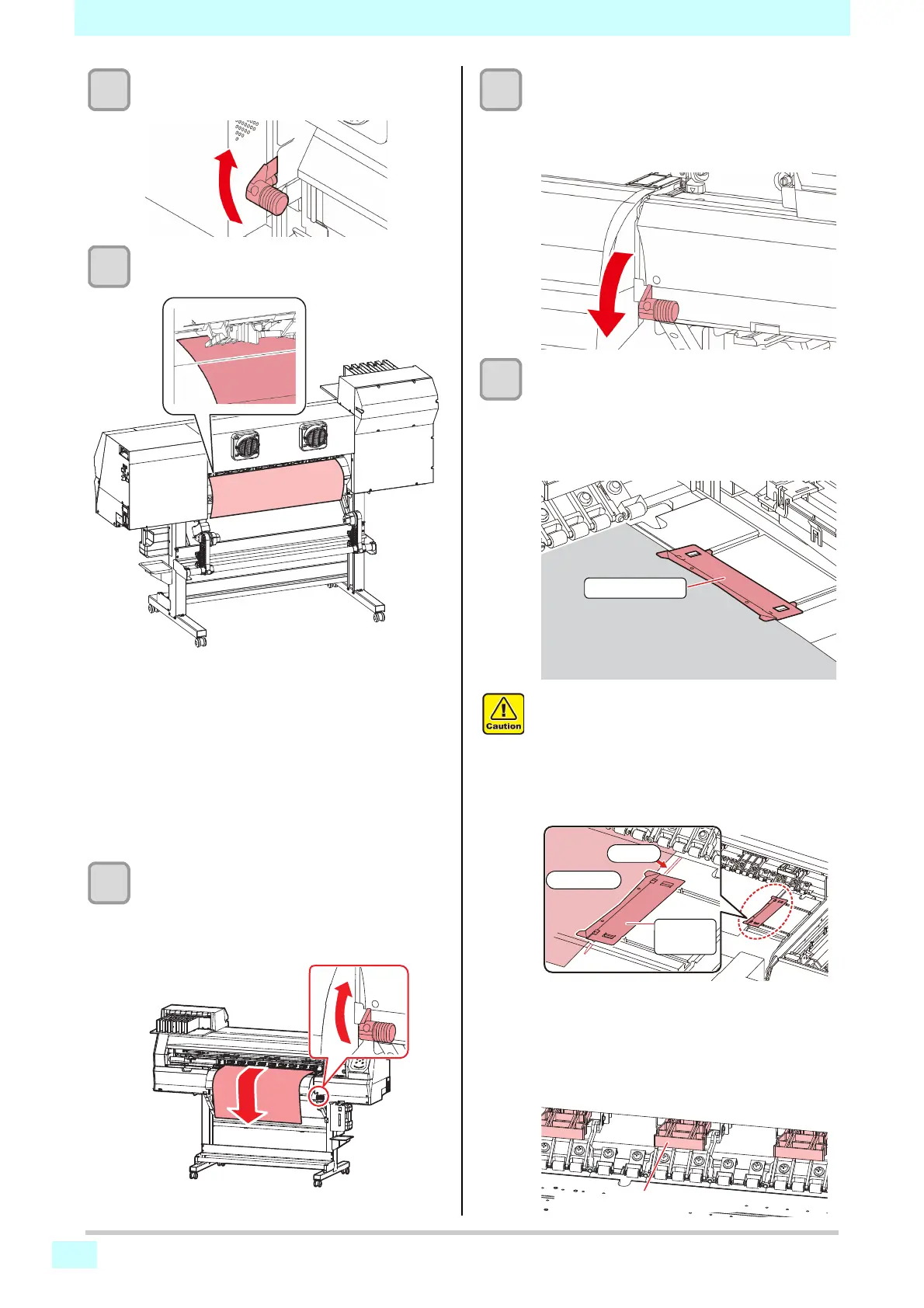 Caution