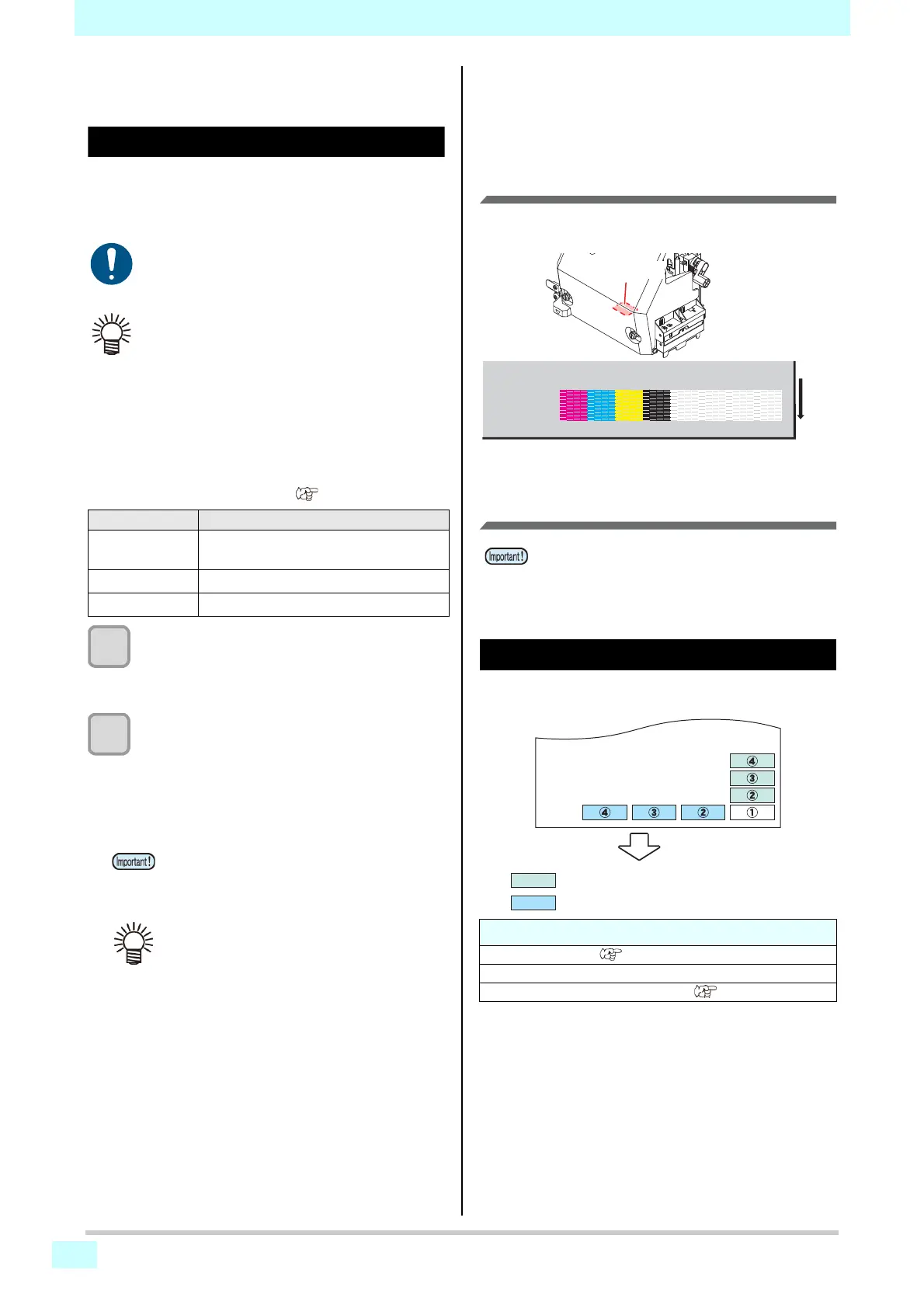 Important!

④
③
②
④ ③ ② ①

Important!