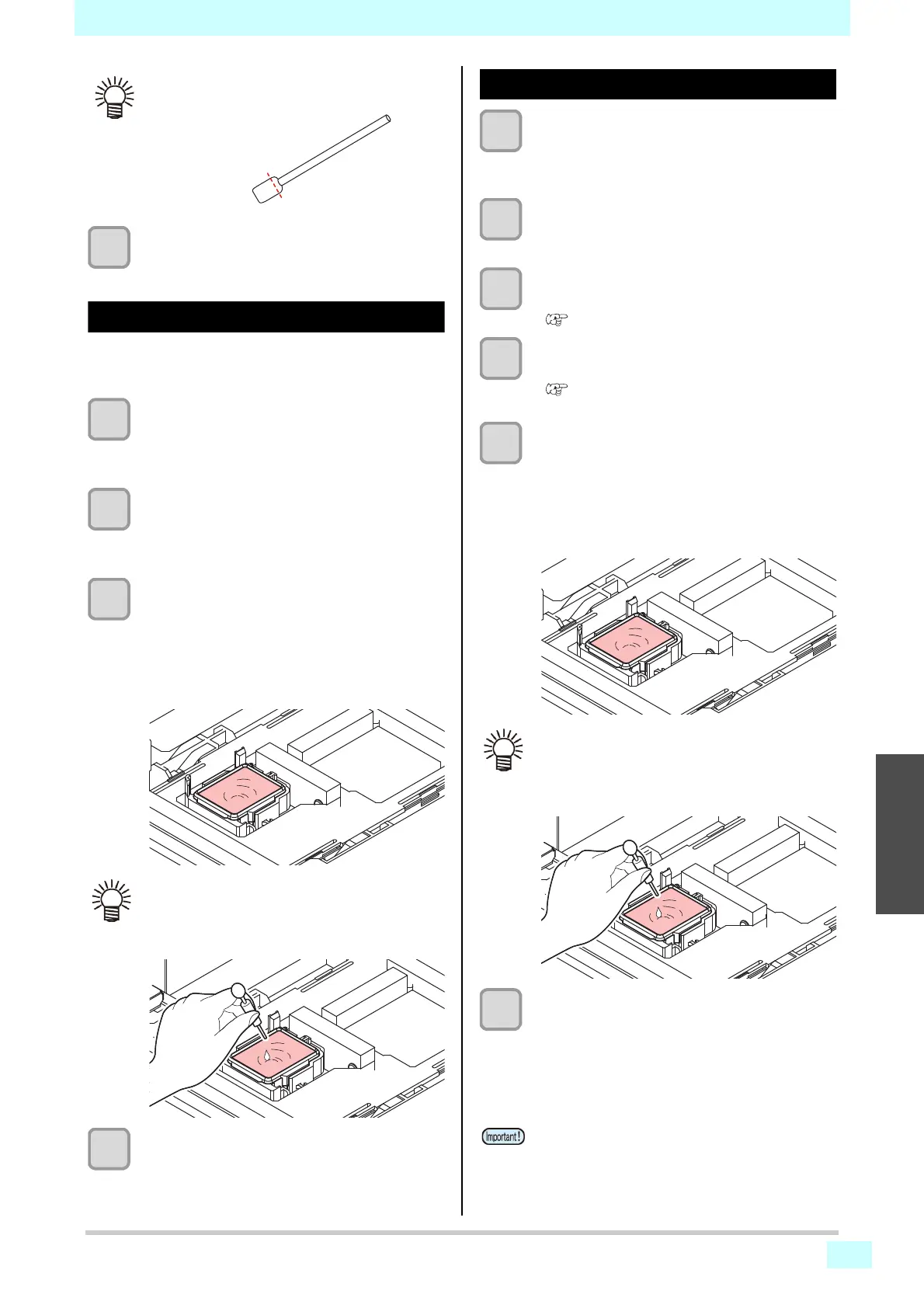 Important!