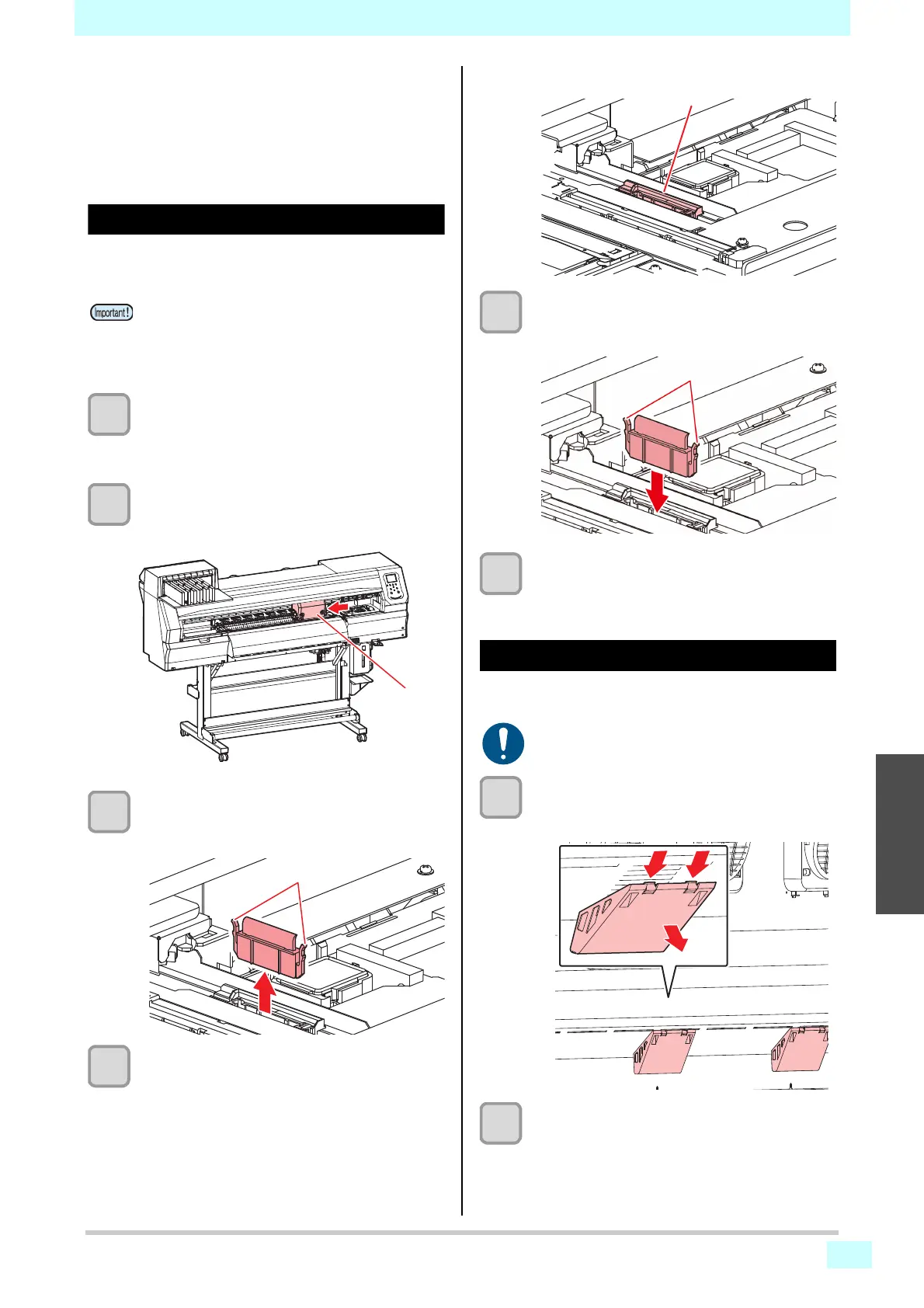 Important!