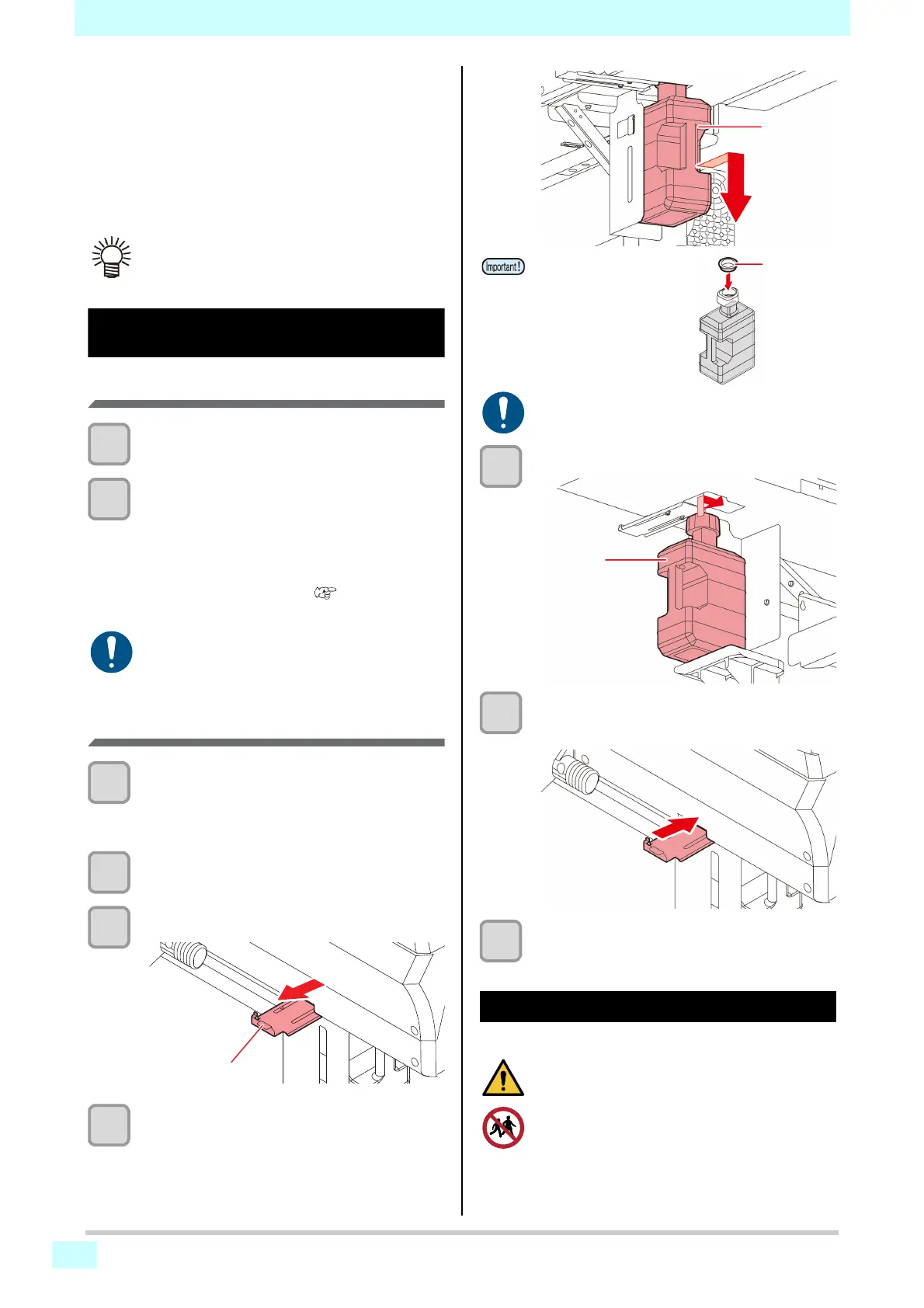 Important!