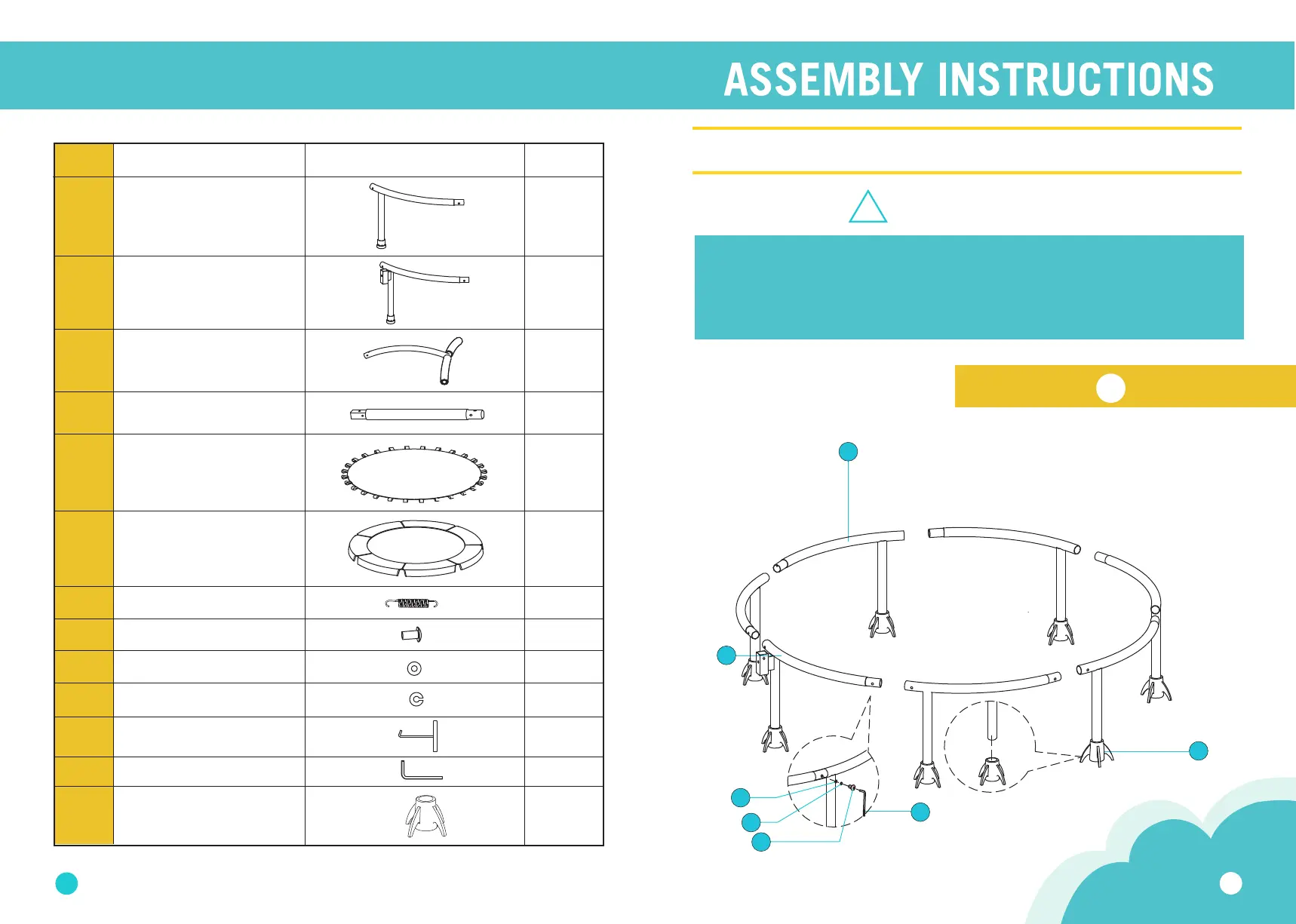 ASSEMBLY INSTRUCTIONS